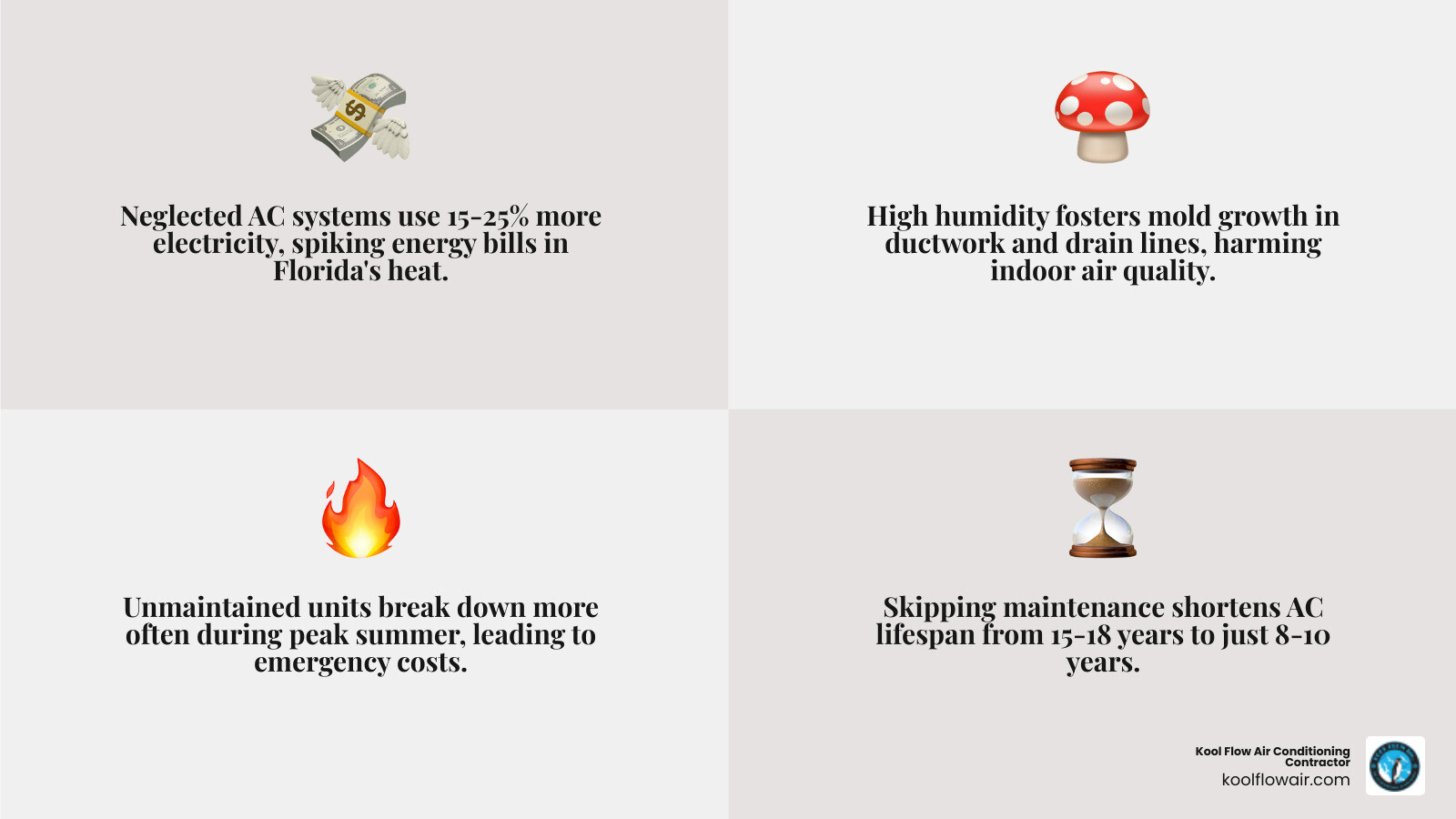 Neglected AC systems use 15-25% more electricity, spiking energy bills in Florida's heat.

High humidity fosters mold growth in ductwork and drain lines, harming indoor air quality.

Unmaintained units break down more often during peak summer, leading to emergency costs.

Skipping maintenance shortens AC lifespan from 15-18 years to just 8-10 years.

Kool Flow Air Conditioning Contractor
koolflowair.com