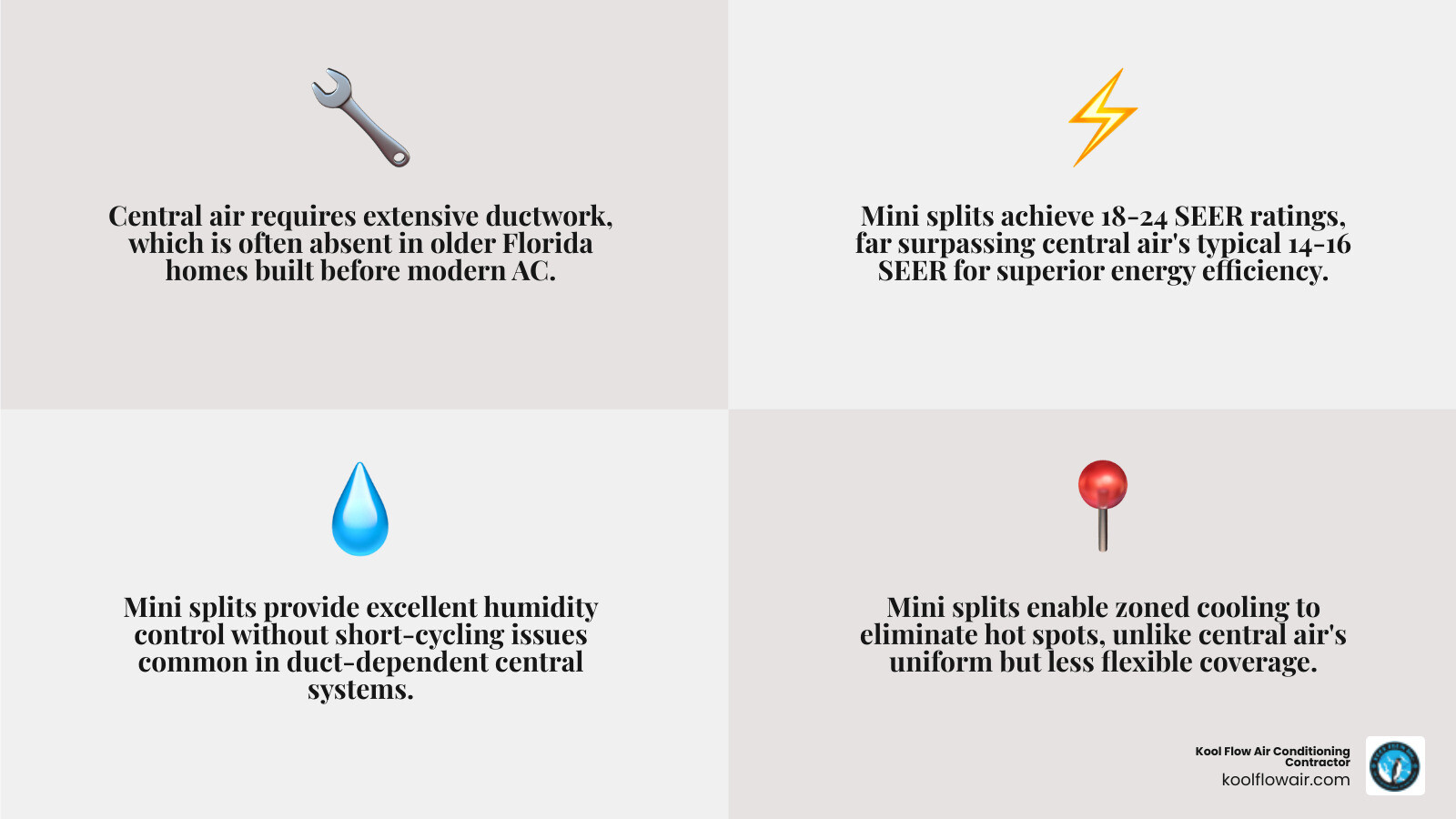 Central air requires extensive ductwork, which is often absent in older Florida homes built before modern AC.

Mini splits achieve 18-24 SEER ratings, far surpassing central air's typical 14-16 SEER for superior energy efficiency.

Mini splits provide excellent humidity control without short-cycling issues common in duct-dependent central systems.

Mini splits enable zoned cooling to eliminate hot spots, unlike central air's uniform but less flexible coverage.

Kool Flow Air Conditioning Contractor
koolflowair.com