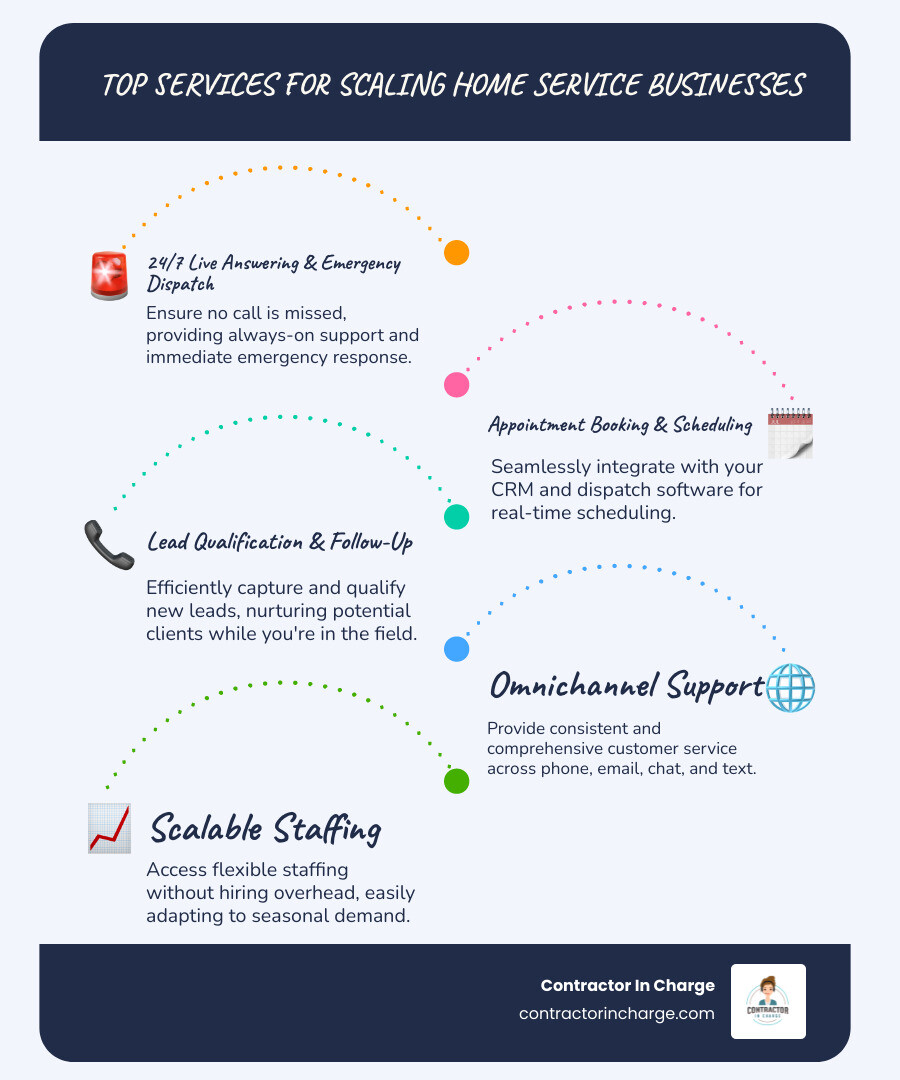 TOP SERVICES FOR SCALING HOME SERVICE BUSINESSES

24/7 Live Answering & Emergency Dispatch

Ensure no call is missed, providing always-on support and immediate emergency response.

Appointment Booking & Scheduling

Seamlessly integrate with your CRM and dispatch software for real-time scheduling.

Lead Qualification & Follow-Up

Efficiently capture and qualify new leads, nurturing potential clients while you're in the field.

Omnichannel Support

Provide consistent and comprehensive customer service across phone, email, chat, and text.

Scalable Staffing

Access flexible staffing without hiring overhead, easily adapting to seasonal demand.

Contractor In Charge
contractorincharge.com

CONTRACTOR IN CHARGE