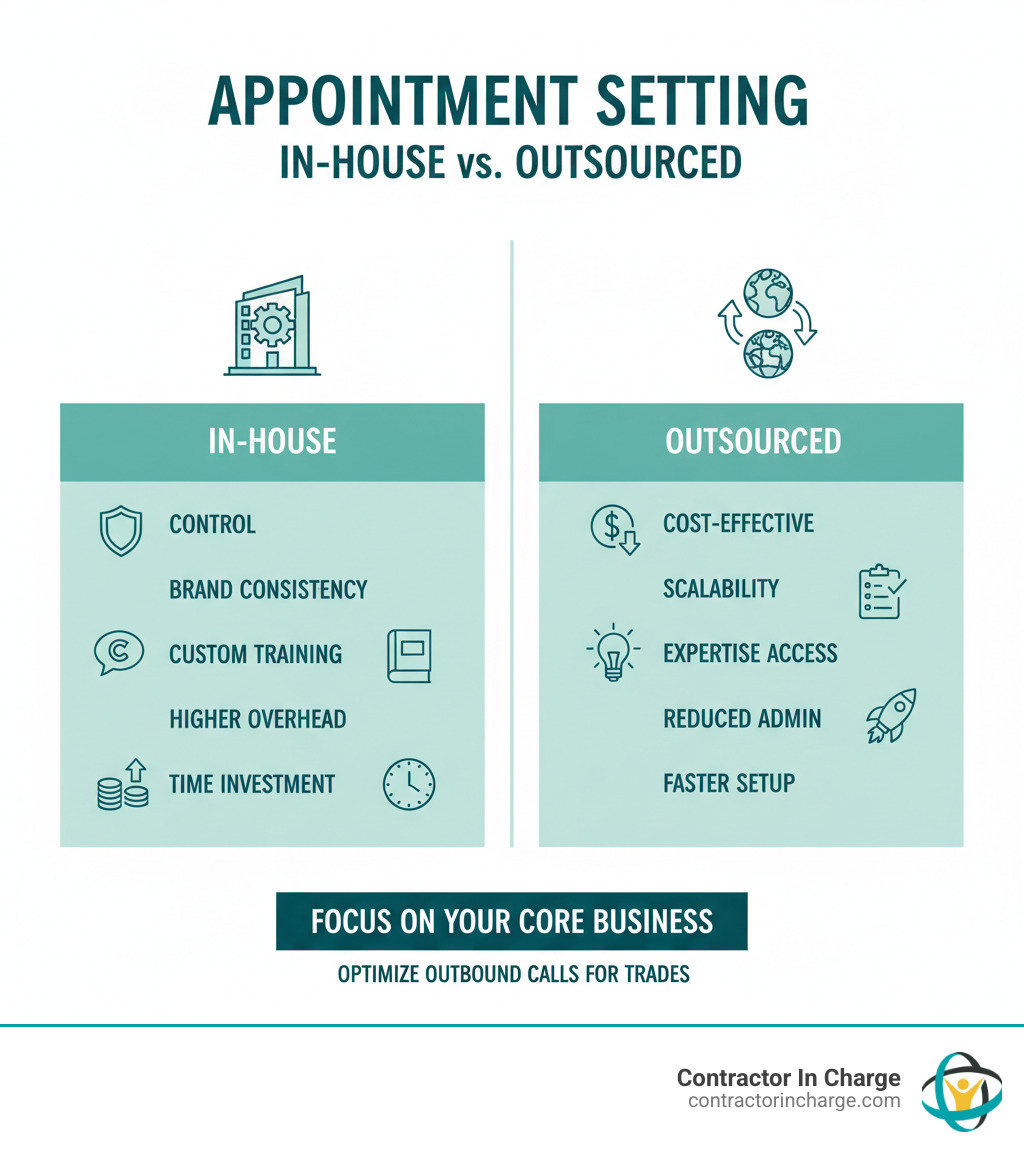 APPOINTMENT SETTING
IN-HOUSE vs. OUTSOURCED

IN-HOUSE

CONTROL
BRAND CONSISTENCY
CUSTOM TRAINING
HIGHER OVERHEAD
TIME INVESTMENT

OUTSOURCED

COST-EFFECTIVE
SCALABILITY
EXPERTISE ACCESS
REDUCED ADMIN
FASTER SETUP

FOCUS ON YOUR CORE BUSINESS

OPTIMIZE OUTBOUND CALLS FOR TRADES

Contractor In Charge
contractorincharge.com