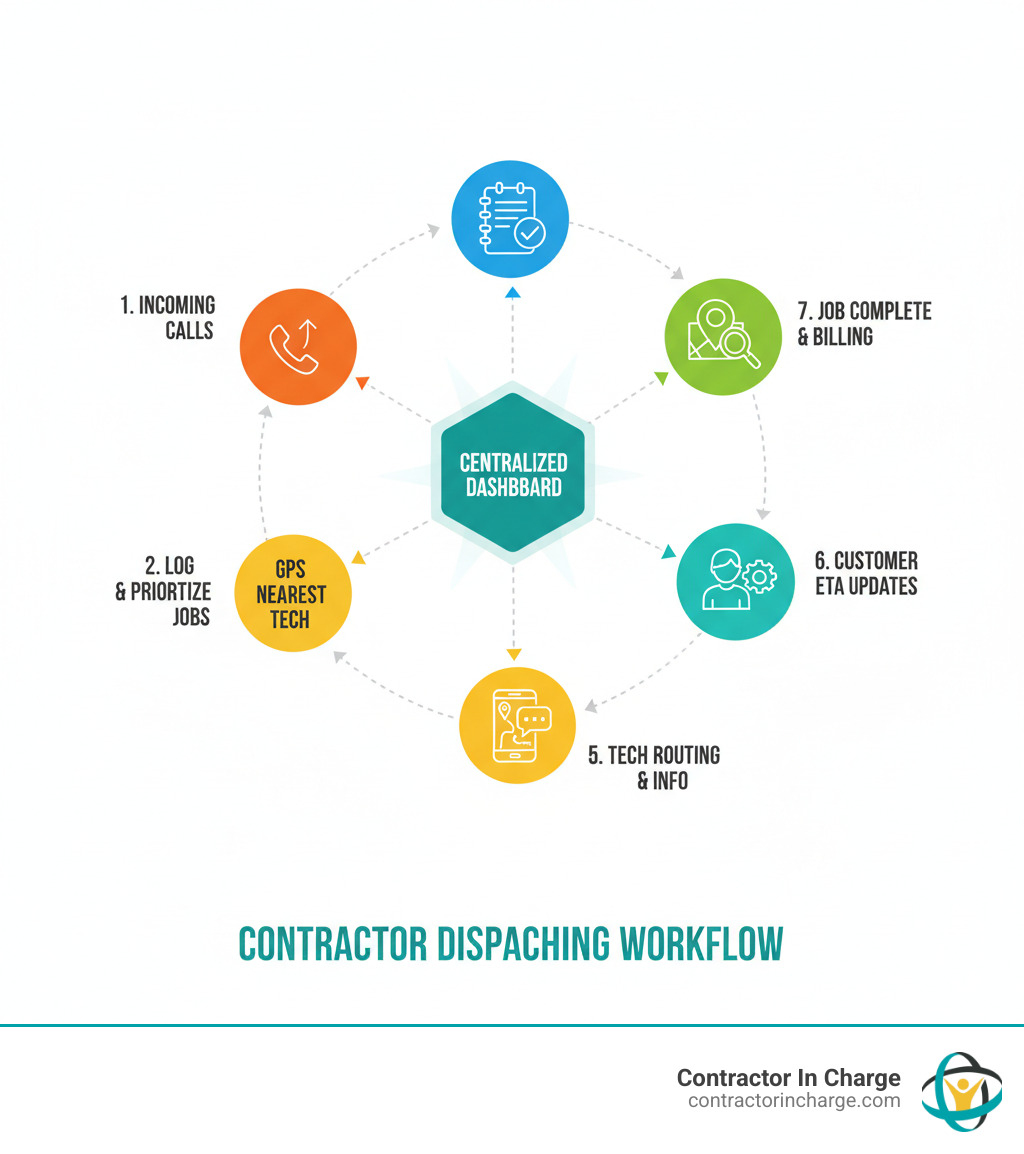 1. INCOMING CALLS

7. JOB COMPLETE & BILLING

CENTRALIZED DASHBBARD

2. LOG & PRIORTIZE JOBS

GPS NEAREST TECH

6. CUSTOMER ETA UPDATES

5. TECH ROUTING & INFO

CONTRACTOR DISPACHING WORKFLOW

Contractor In Charge
contractorincharge.com