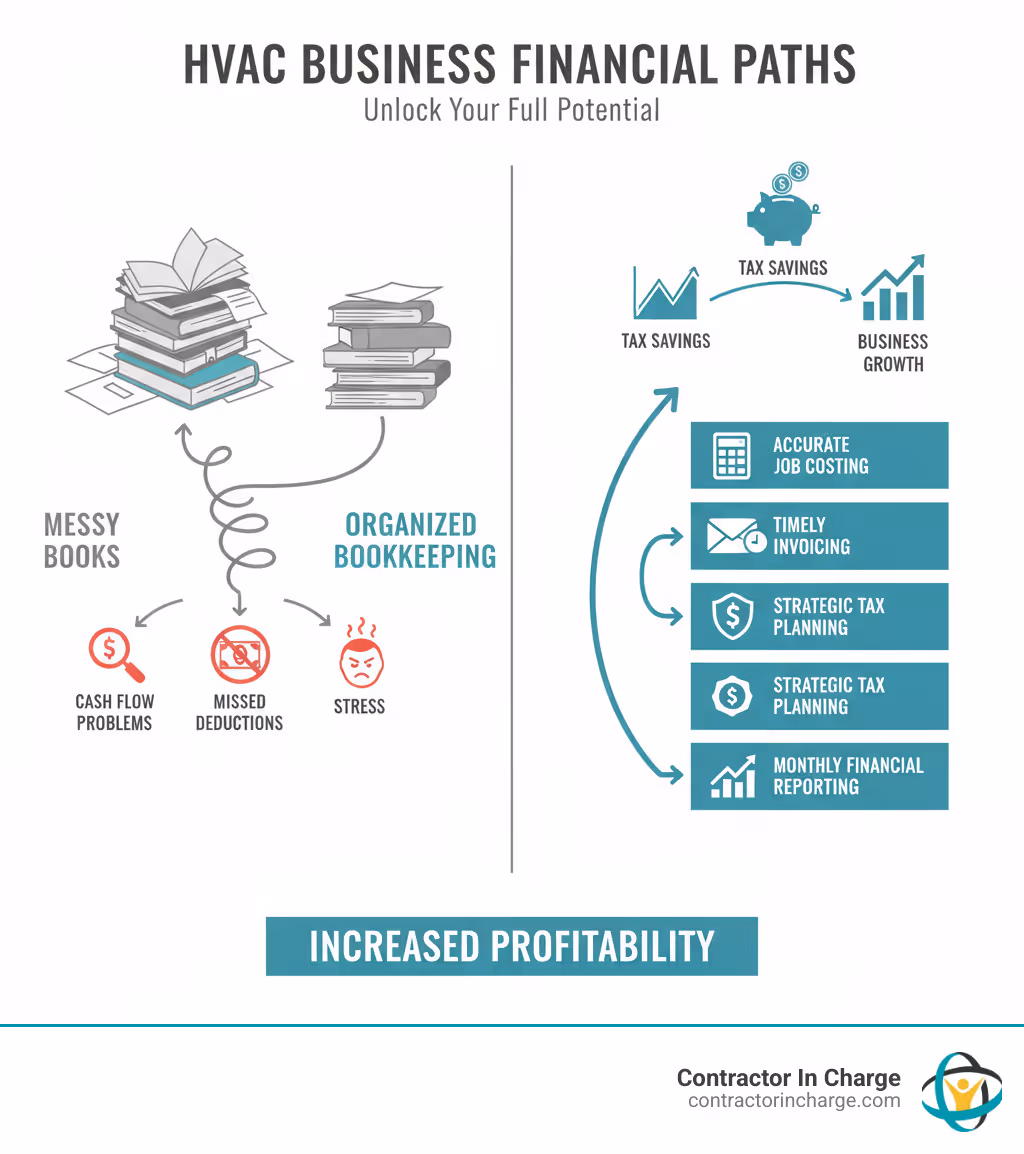 HVAC BUSINESS FINANCIAL PATHS
Unlock Your Full Potential

MESSY BOOKS

ORGANIZED BOOKKEEPING

CASH FLOW PROBLEMS

MISSED DEDUCTIONS

STRESS

TAX SAVINGS

TAX SAVINGS

BUSINESS GROWTH

ACCURATE JOB COSTING

TIMELY INVOICING

STRATEGIC TAX PLANNING

STRATEGIC TAX PLANNING

MONTHLY FINANCIAL REPORTING

INCREASED PROFITABILITY

Contractor In Charge
contractorincharge.com