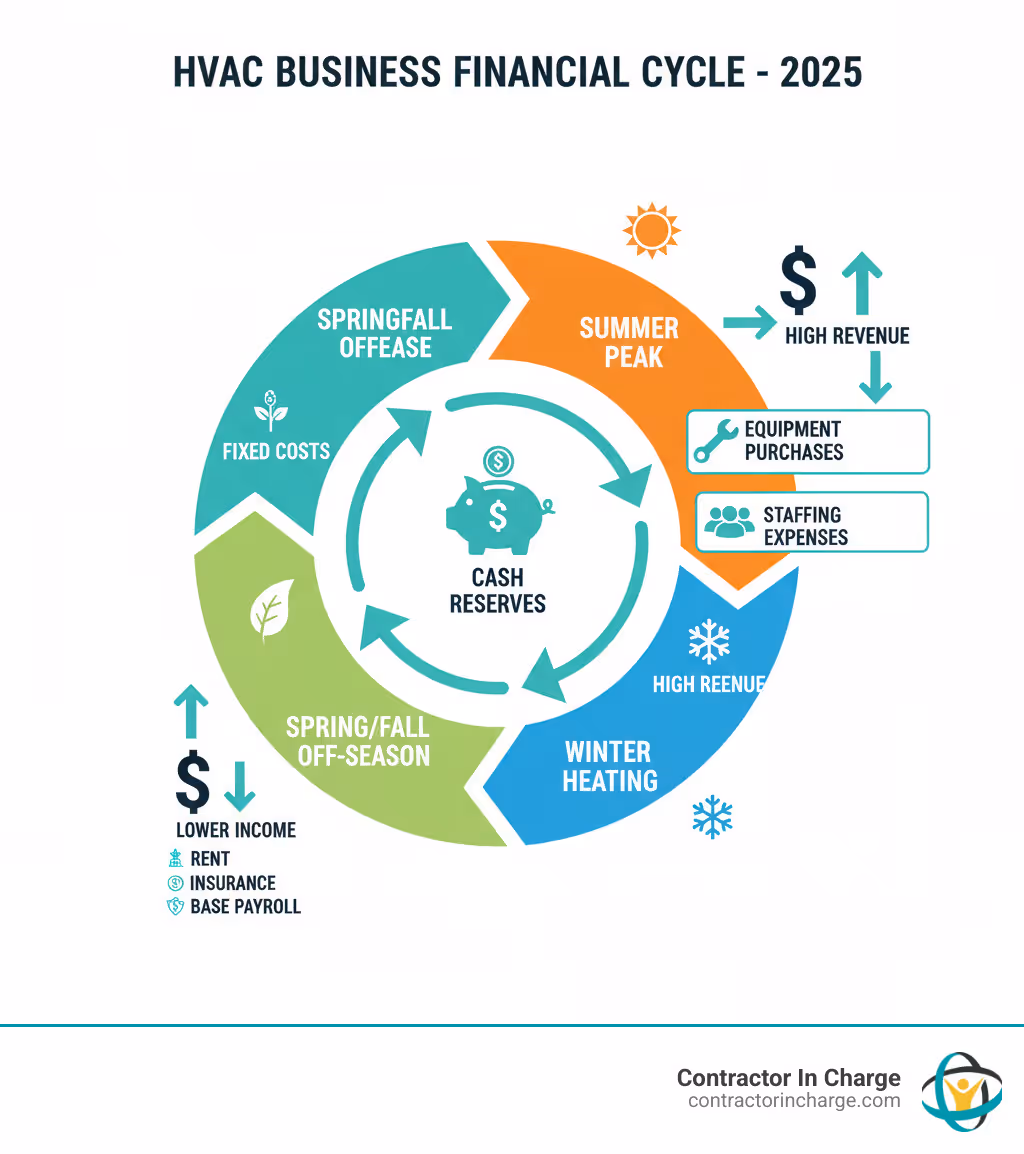 HVAC BUSINESS FINANCIAL CYCLE - 2025

SPRINGFALL OFFEASE

FIXED COSTS

SUMMER PEAK

$

HIGH REVENUE

EQUIPMENT PURCHASES

STAFFING EXPENSES

$

CASH RESERVES

HIGH REENUE

WINTER HEATING

SPRING/FALL OFF-SEASON

$

LOWER INCOME

RENT

INSURANCE

BASE PAYROLL

Contractor In Charge
contractorincharge.com