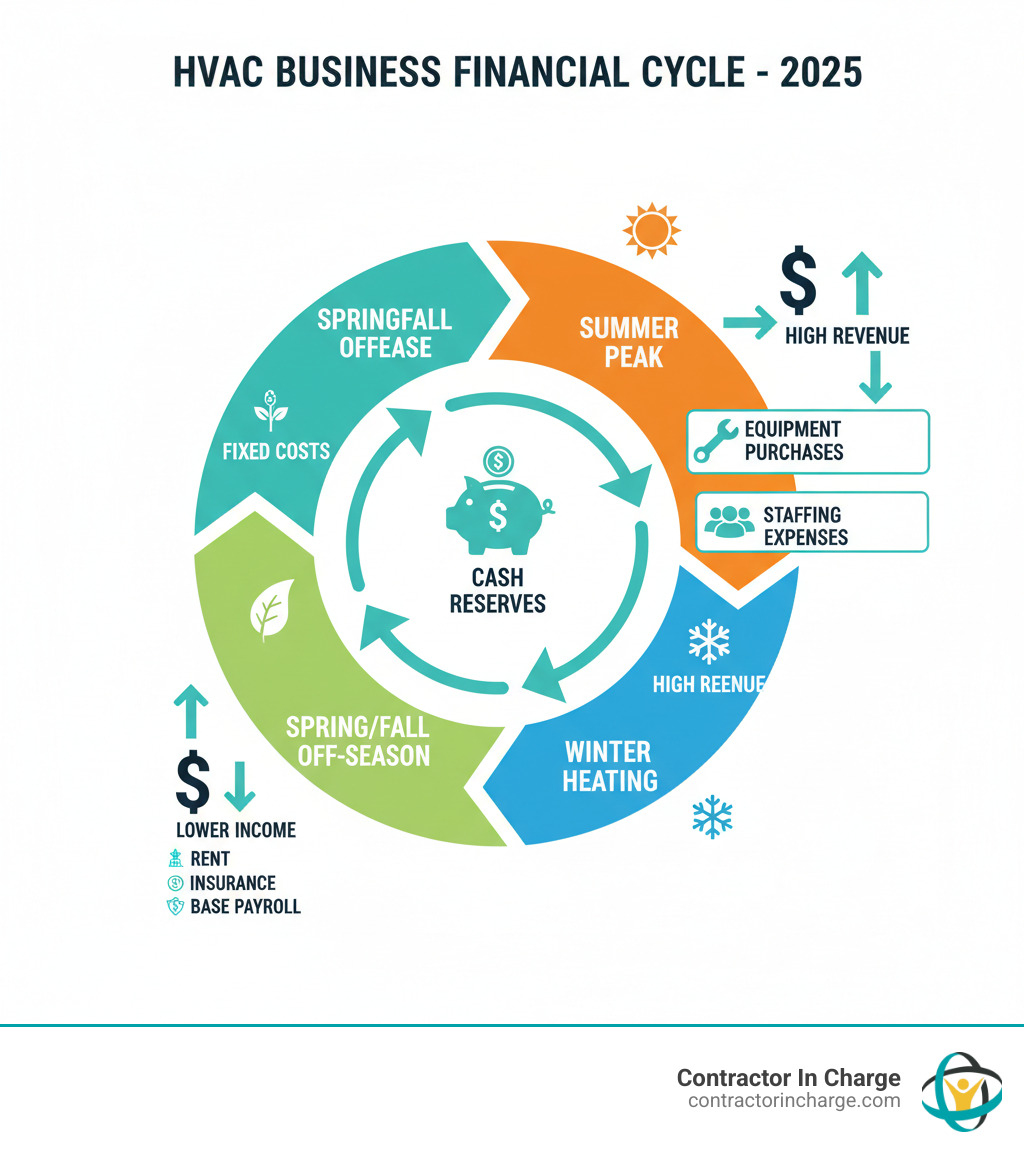 HVAC BUSINESS FINANCIAL CYCLE - 2025

SPRINGFALL OFFEASE

FIXED COSTS

SUMMER PEAK

$

HIGH REVENUE

EQUIPMENT PURCHASES

STAFFING EXPENSES

$

CASH RESERVES

HIGH REENUE

WINTER HEATING

SPRING/FALL OFF-SEASON

$

LOWER INCOME

RENT

INSURANCE

BASE PAYROLL

Contractor In Charge
contractorincharge.com