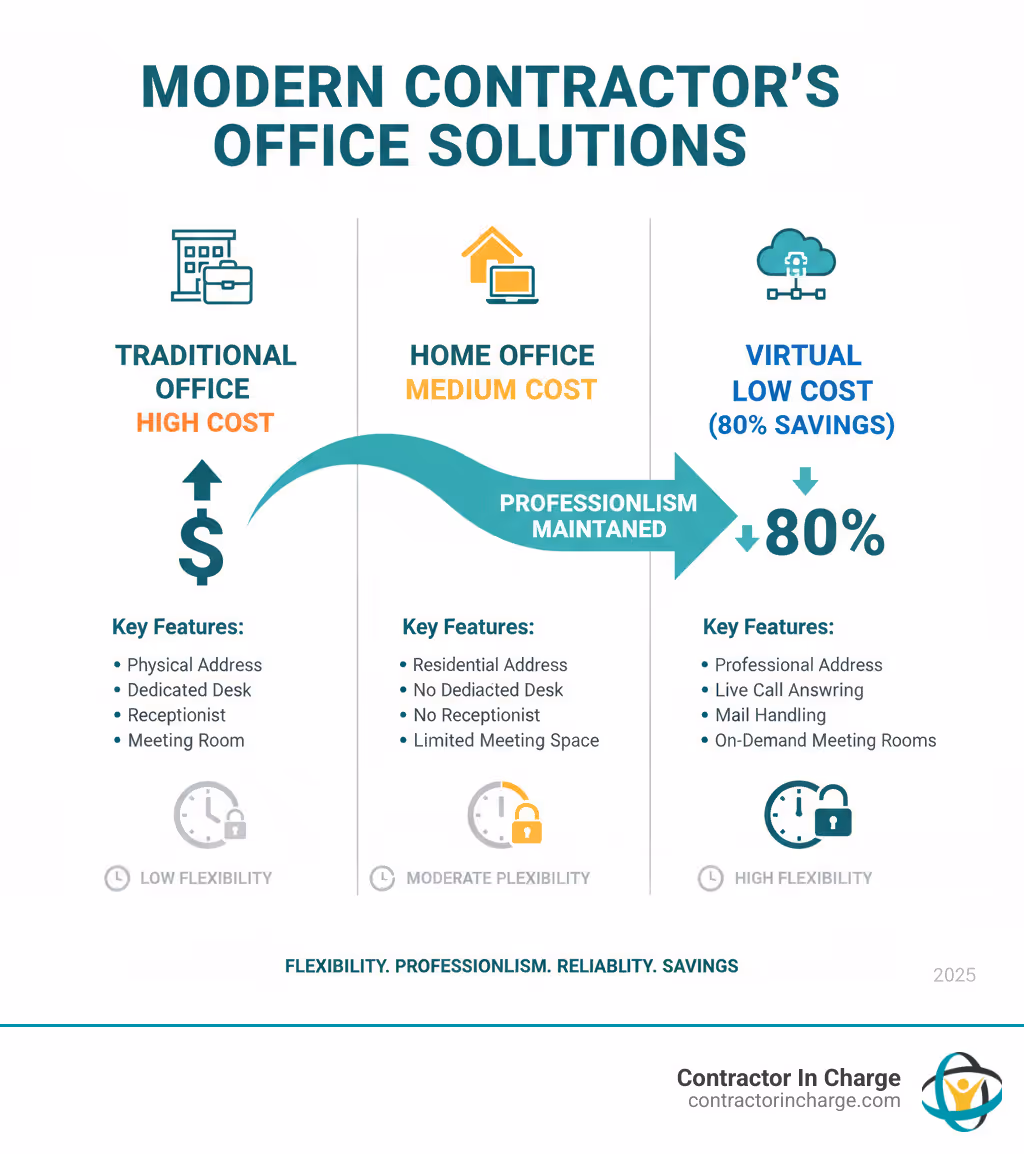 MODERN CONTRACTOR'S OFFICE SOLUTIONS

TRADITIONAL OFFICE
HIGH COST

$

Key Features:
• Physical Address
• Dedicated Desk
• Receptionist
• Meeting Room

LOW FLEXIBILITY

HOME OFFICE
MEDIUM COST

PROFESSIONLISM MAINTANED

Key Features:
• Residential Address
• No Dediacted Desk
• No Receptionist
• Limited Meeting Space

MODERATE PLEXIBILITY

VIRTUAL
LOW COST
(80% SAVINGS)

80%

Key Features:
• Professional Address
• Live Call Answring
• Mail Handling
• On-Demand Meeting Rooms

HIGH FLEXIBILITY

FLEXIBILITY. PROFESSIONLISM. RELIABLITY. SAVINGS

2025

Contractor In Charge
contractorincharge.com