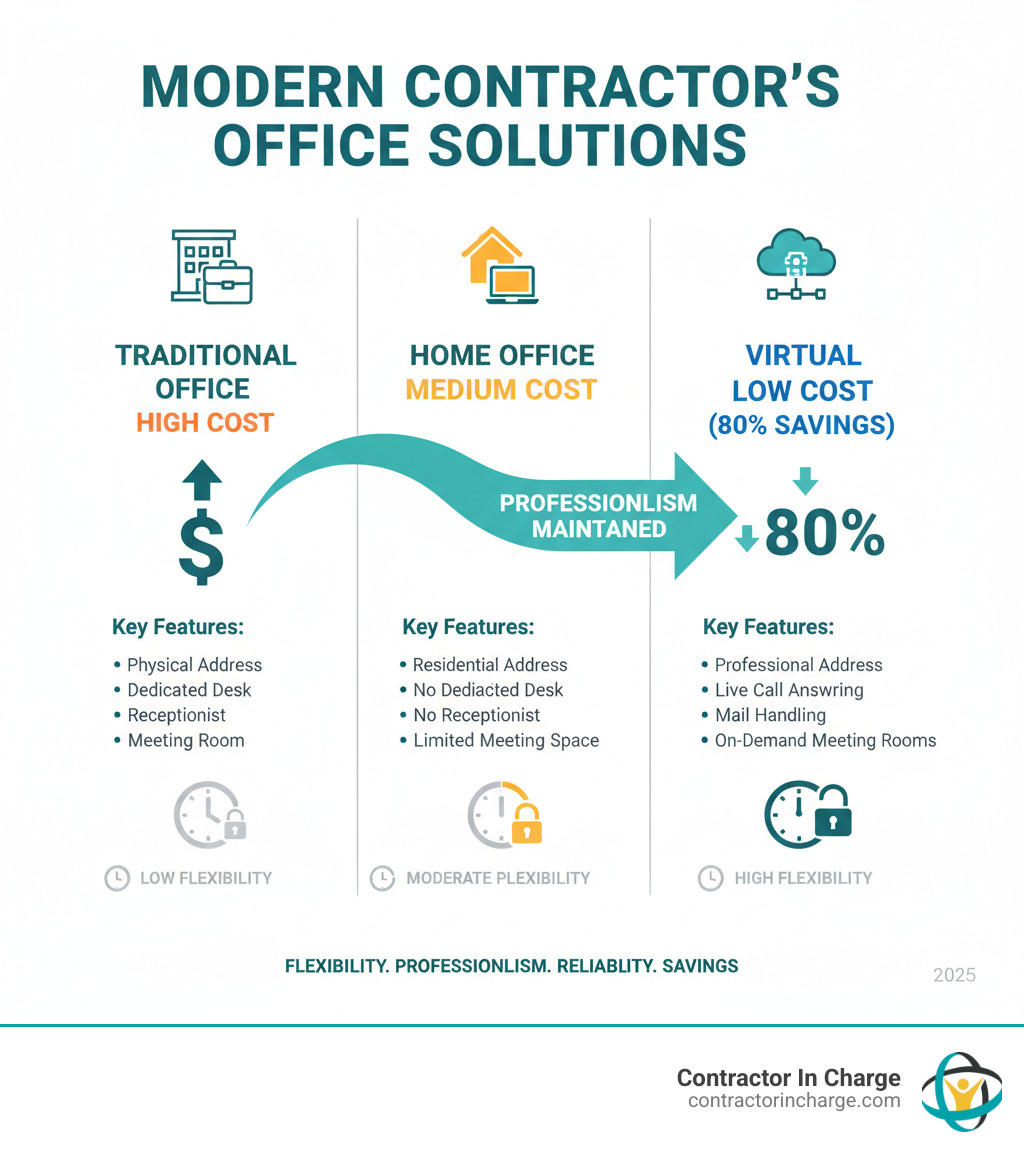 MODERN CONTRACTOR'S OFFICE SOLUTIONS

TRADITIONAL OFFICE
HIGH COST

$

Key Features:
• Physical Address
• Dedicated Desk
• Receptionist
• Meeting Room

LOW FLEXIBILITY

HOME OFFICE
MEDIUM COST

PROFESSIONLISM MAINTANED

Key Features:
• Residential Address
• No Dediacted Desk
• No Receptionist
• Limited Meeting Space

MODERATE PLEXIBILITY

VIRTUAL
LOW COST
(80% SAVINGS)

80%

Key Features:
• Professional Address
• Live Call Answring
• Mail Handling
• On-Demand Meeting Rooms

HIGH FLEXIBILITY

FLEXIBILITY. PROFESSIONLISM. RELIABLITY. SAVINGS

2025

Contractor In Charge
contractorincharge.com