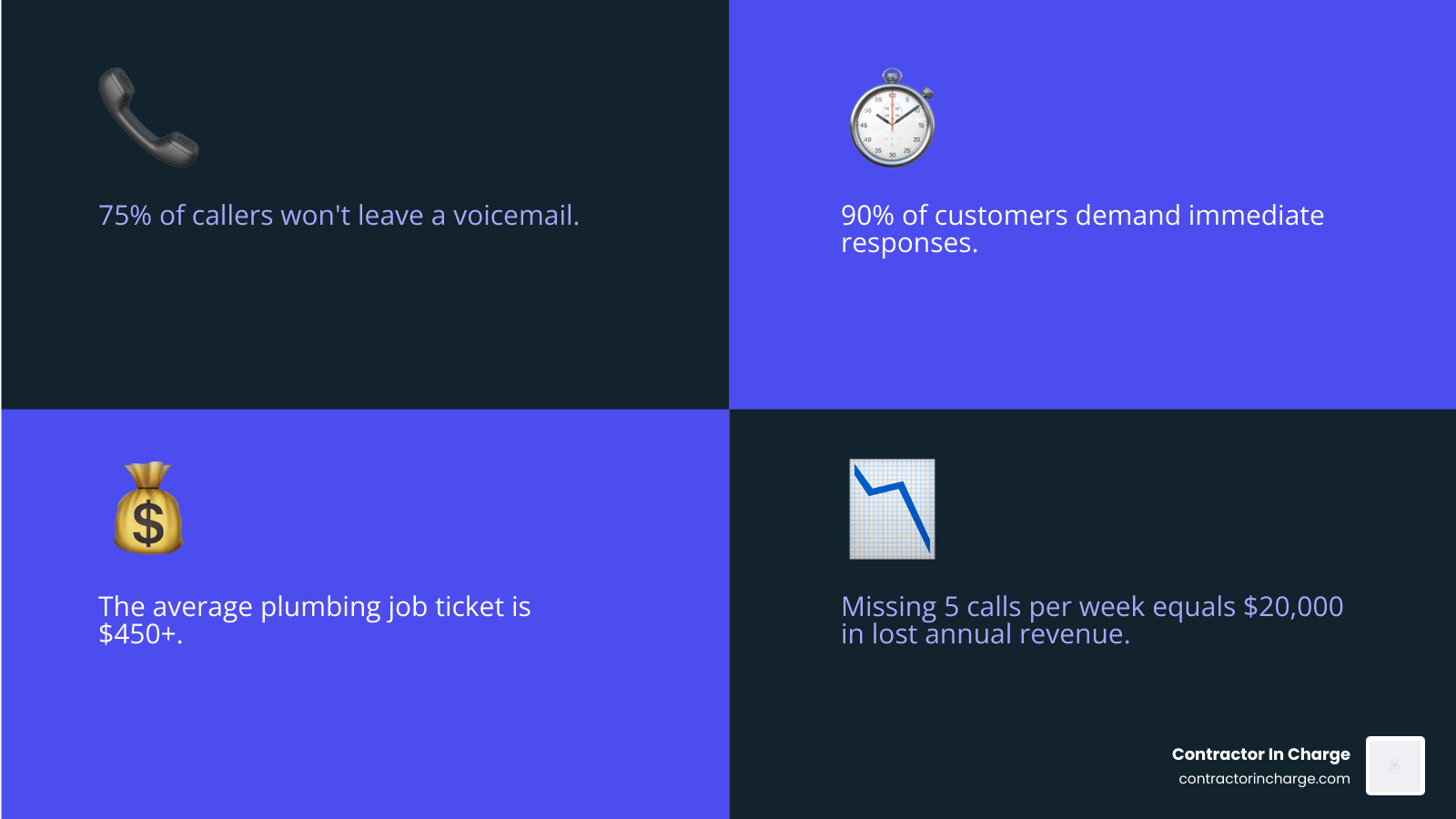 75% of callers won't leave a voicemail.

90% of customers demand immediate responses.

The average plumbing job ticket is $450+.

Missing 5 calls per week equals $20,000 in lost annual revenue.

Contractor In Charge
contractorincharge.com