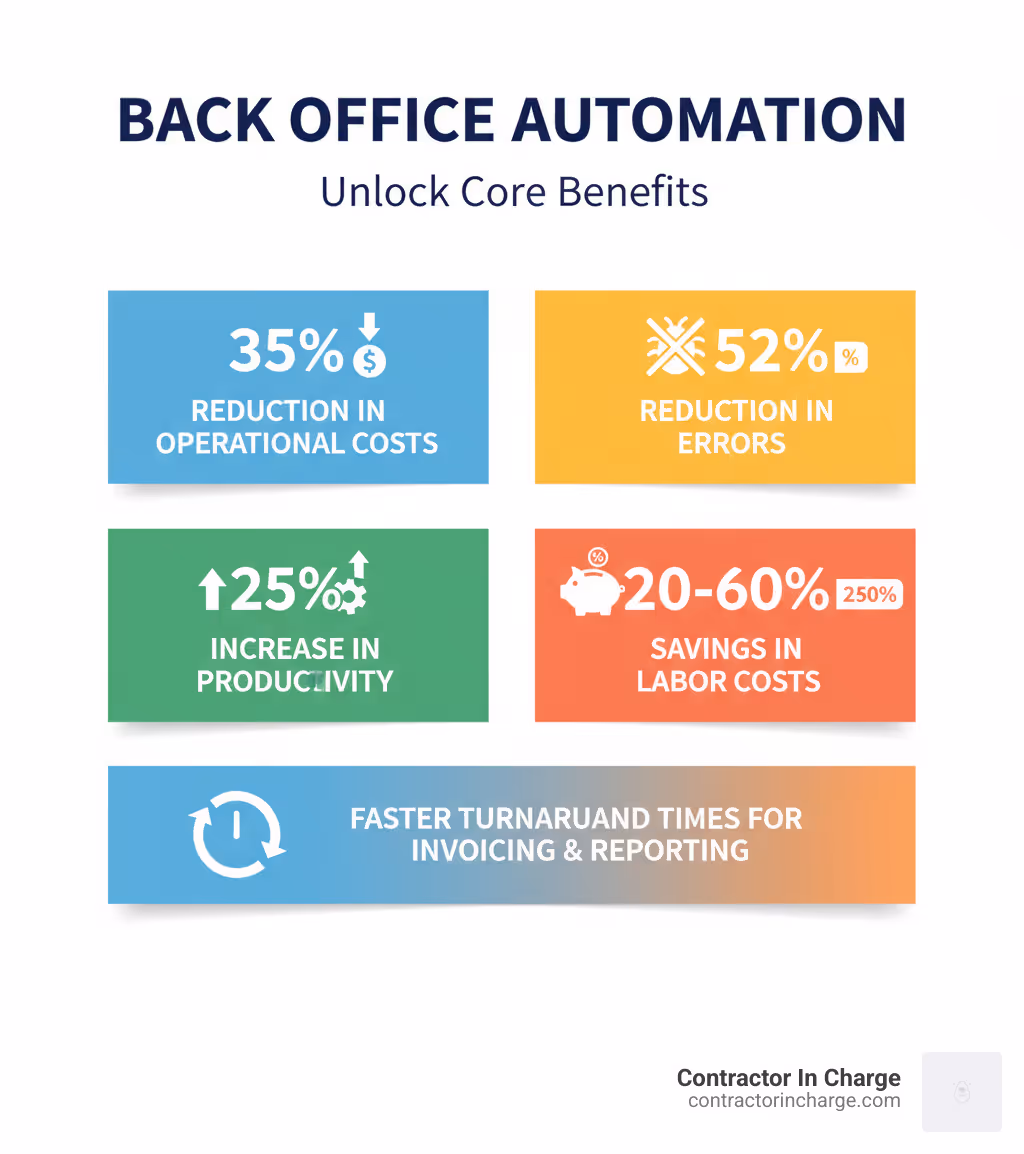 BACK OFFICE AUTOMATION

Unlock Core Benefits

35% $

REDUCTION IN OPERATIONAL COSTS

52% %

REDUCTION IN ERRORS

25%

INCREASE IN PRODUCTIVITY

%

20-60% 250%

SAVINGS IN LABOR COSTS

FASTER TURNARUAND TIMES FOR INVOICING & REPORTING

Contractor In Charge
contractorincharge.com