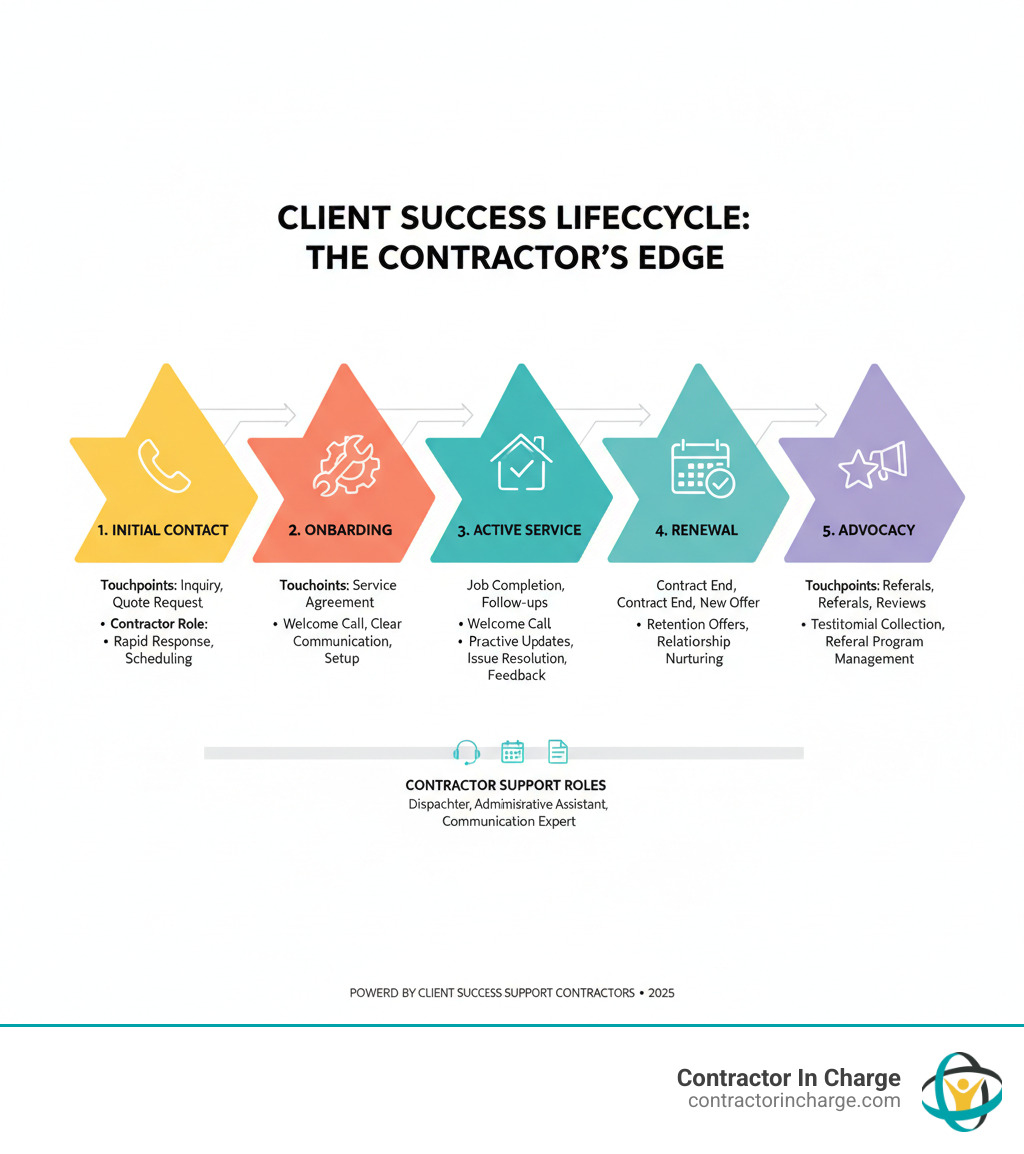 CLIENT SUCCESS LIFECCYCLE: THE CONTRACTOR'S EDGE

1. INITIAL CONTACT

Touchpoints: Inquiry, Quote Request
• Contractor Role:
• Rapid Response, Scheduling

2. ONBARDING

Touchoints: Service Agreement
• Welcome Call, Clear Communication, Setup

3. ACTIVE SERVICE

Job Completion, Follow-ups
• Welcome Call
• Practive Updates, Issue Resolution, Feedback

4. RENEWAL

Contract End, Contract End, New Offer
• Retention Offers, Relationship Nurturing

5. ADVOCACY

Touchpoints: Referals, Referals, Reviews
• Testitomial Collection, Referal Program Management

CONTRACTOR SUPPORT ROLES
Dispachter, Admimisrative Assistant, Communication Expert

POWERD BY CLIENT SUCCESS SUPPORT CONTRACTORS • 2025

Contractor In Charge
contractorincharge.com