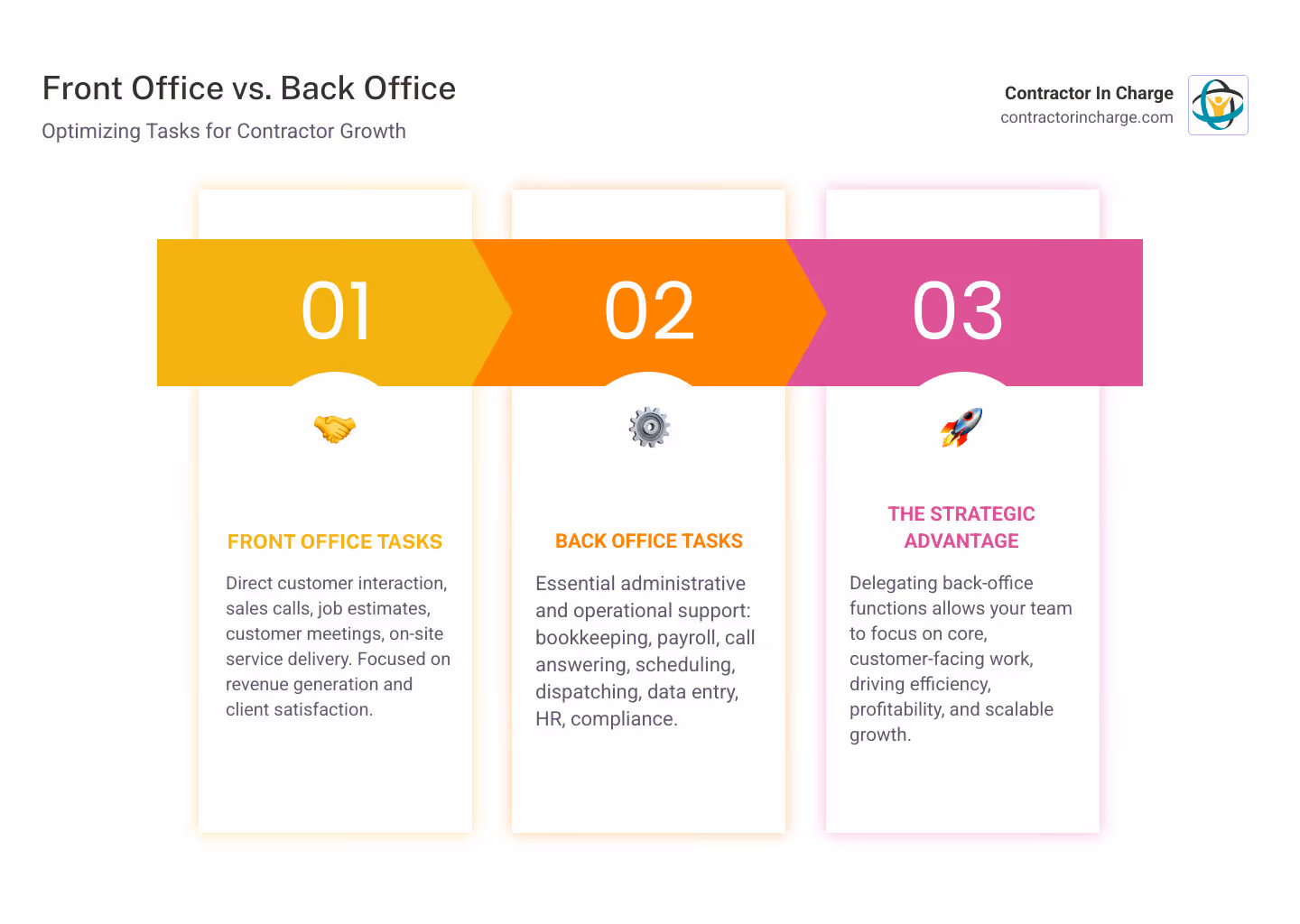 Front Office vs. Back Office
Optimizing Tasks for Contractor Growth

Contractor In Charge
contractorincharge.com

01

FRONT OFFICE TASKS

Direct customer interaction, sales calls, job estimates, customer meetings, on-site service delivery. Focused on revenue generation and client satisfaction.

02

BACK OFFICE TASKS

Essential administrative and operational support: bookkeeping, payroll, call answering, scheduling, dispatching, data entry, HR, compliance.

03

THE STRATEGIC ADVANTAGE

Delegating back-office functions allows your team to focus on core, customer-facing work, driving efficiency, profitability, and scalable growth.