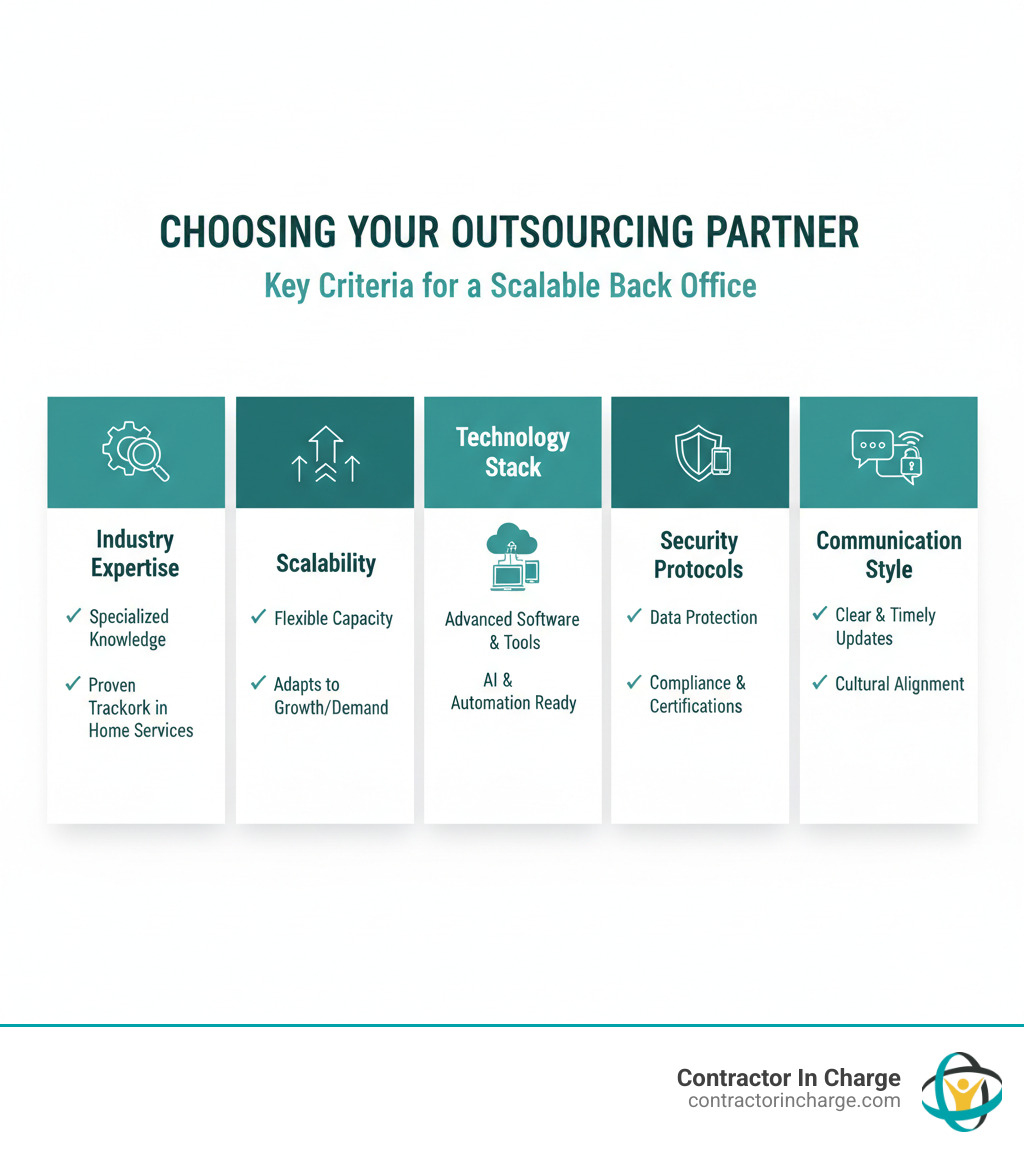 CHOOSING YOUR OUTSOURCING PARTNER
Key Criteria for a Scalable Back Office

Industry Expertise
✓ Specialized Knowledge
✓ Proven Trackork in Home Services

Scalability
✓ Flexible Capacity
✓ Adapts to Growth/Demand

Technology Stack
Advanced Software & Tools
AI & Automation Ready

Security Protocols
✓ Data Protection
✓ Compliance & Certifications

Communication Style
✓ Clear & Timely Updates
✓ Cultural Alignment

Contractor In Charge
contractorincharge.com