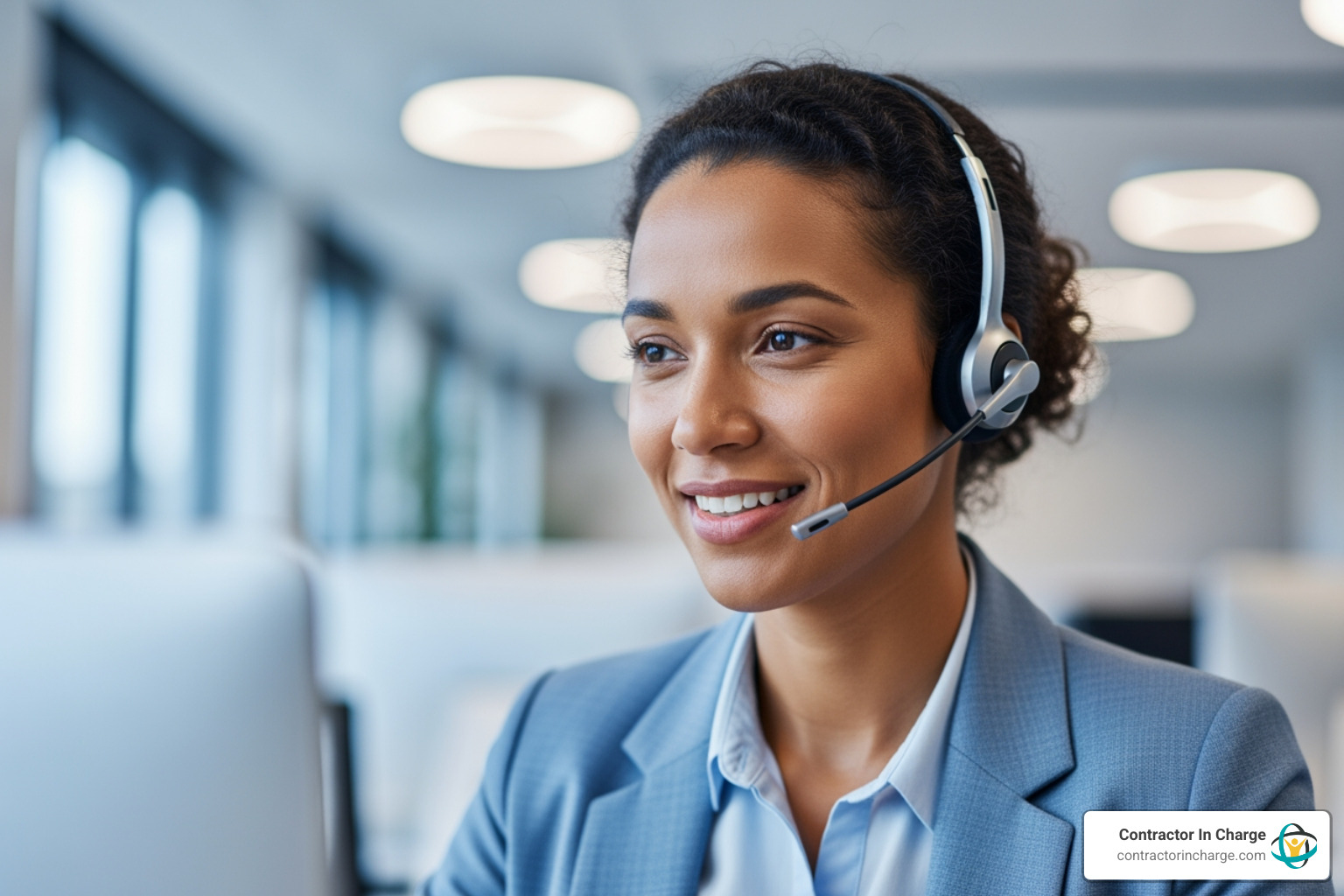 Contractor In Charge
contractorincharge.com