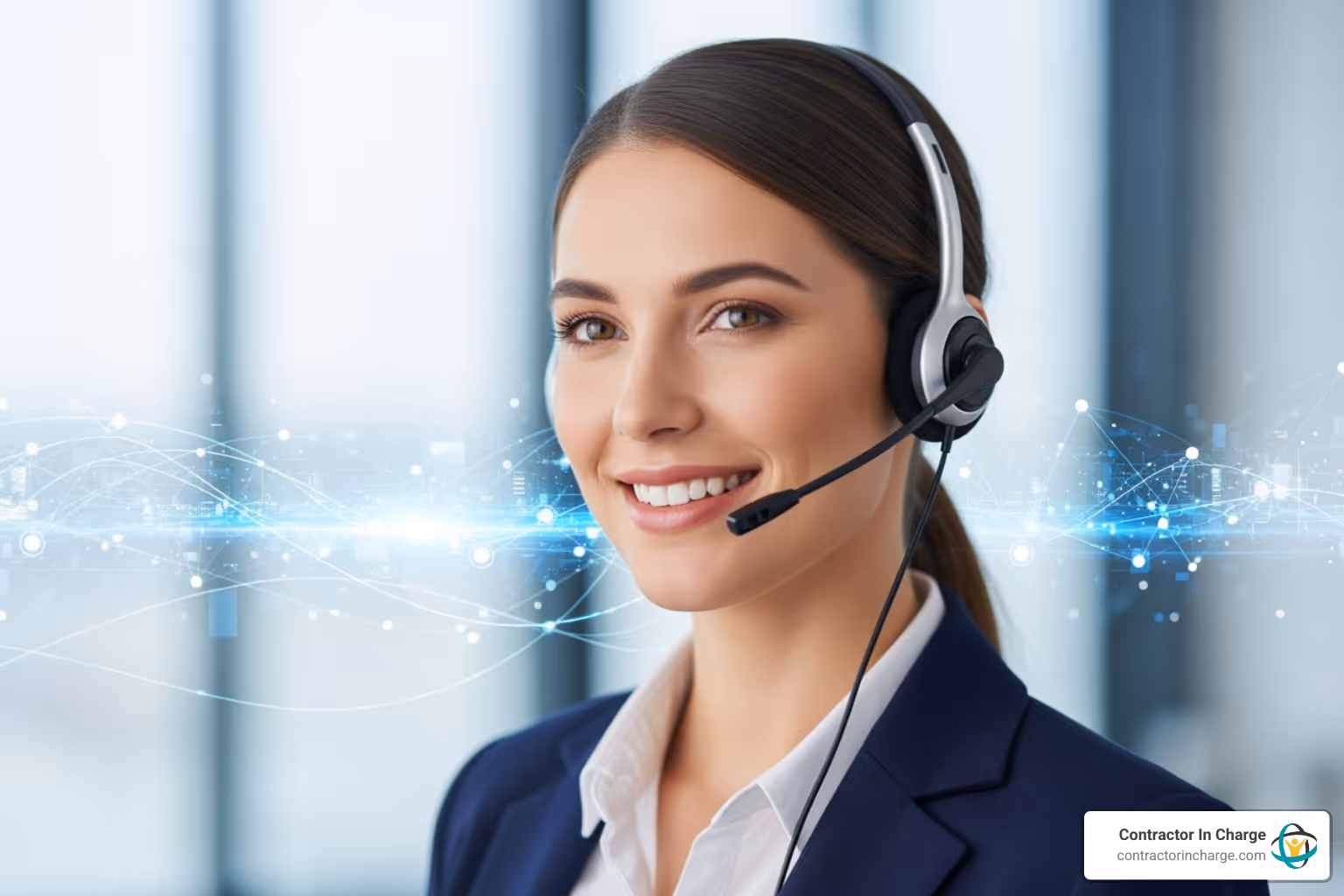 Contractor In Charge
contractorincharge.com