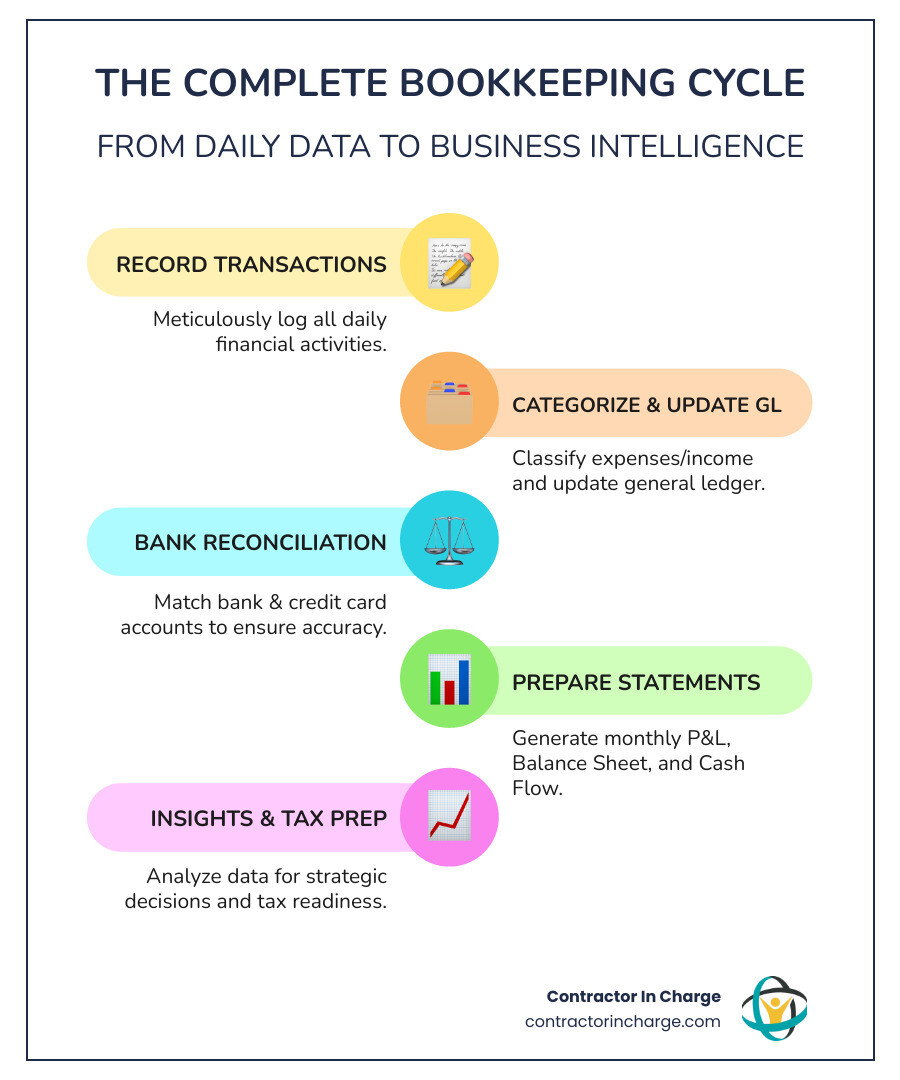 THE COMPLETE BOOKKEEPING CYCLE

FROM DAILY DATA TO BUSINESS INTELLIGENCE

RECORD TRANSACTIONS

Meticulously log all daily financial activities.

CATEGORIZE & UPDATE GL

Classify expenses/income and update general ledger.

BANK RECONCILIATION

Match bank & credit card accounts to ensure accuracy.

PREPARE STATEMENTS

Generate monthly P&L, Balance Sheet, and Cash Flow.

INSIGHTS & TAX PREP

Analyze data for strategic decisions and tax readiness.

Contractor In Charge
contractorincharge.com