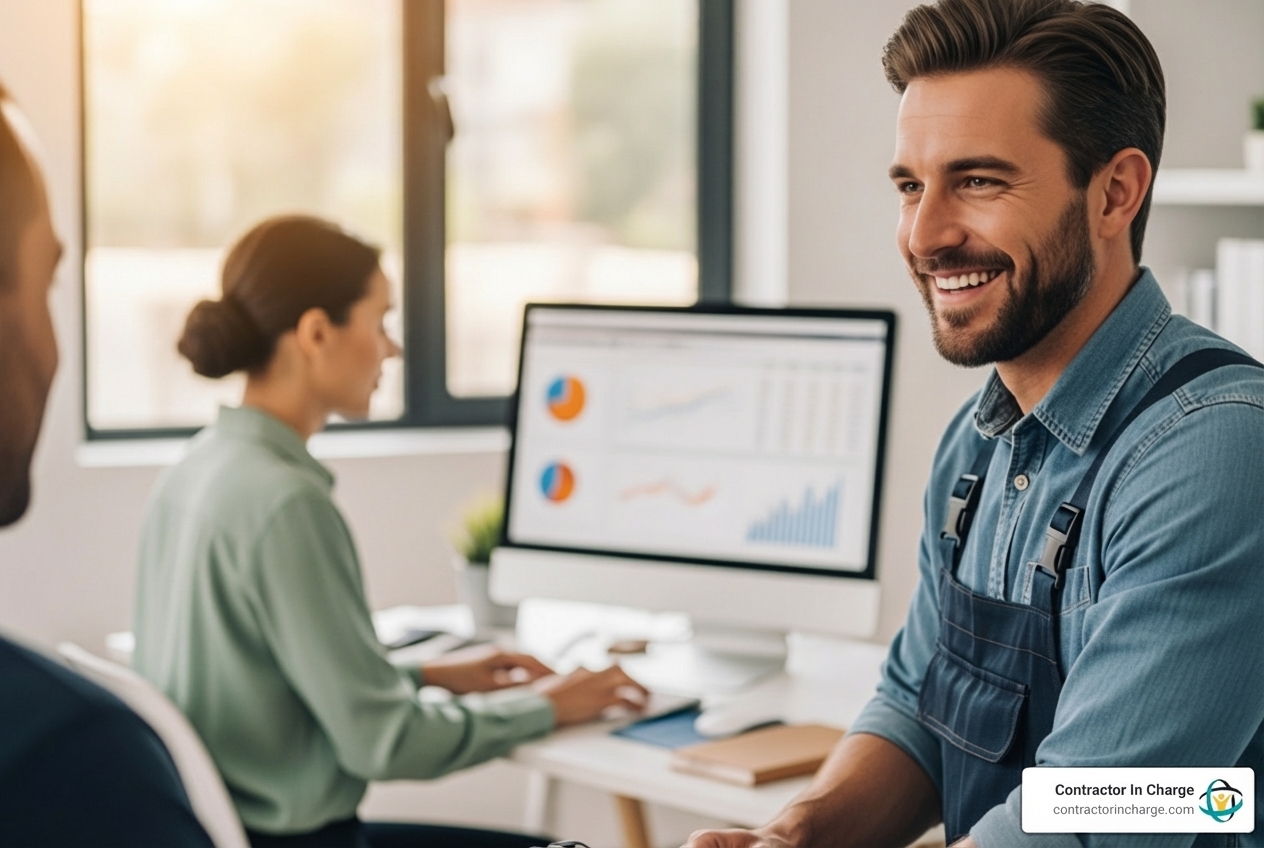 Contractor In Charge
contractorincharge.com