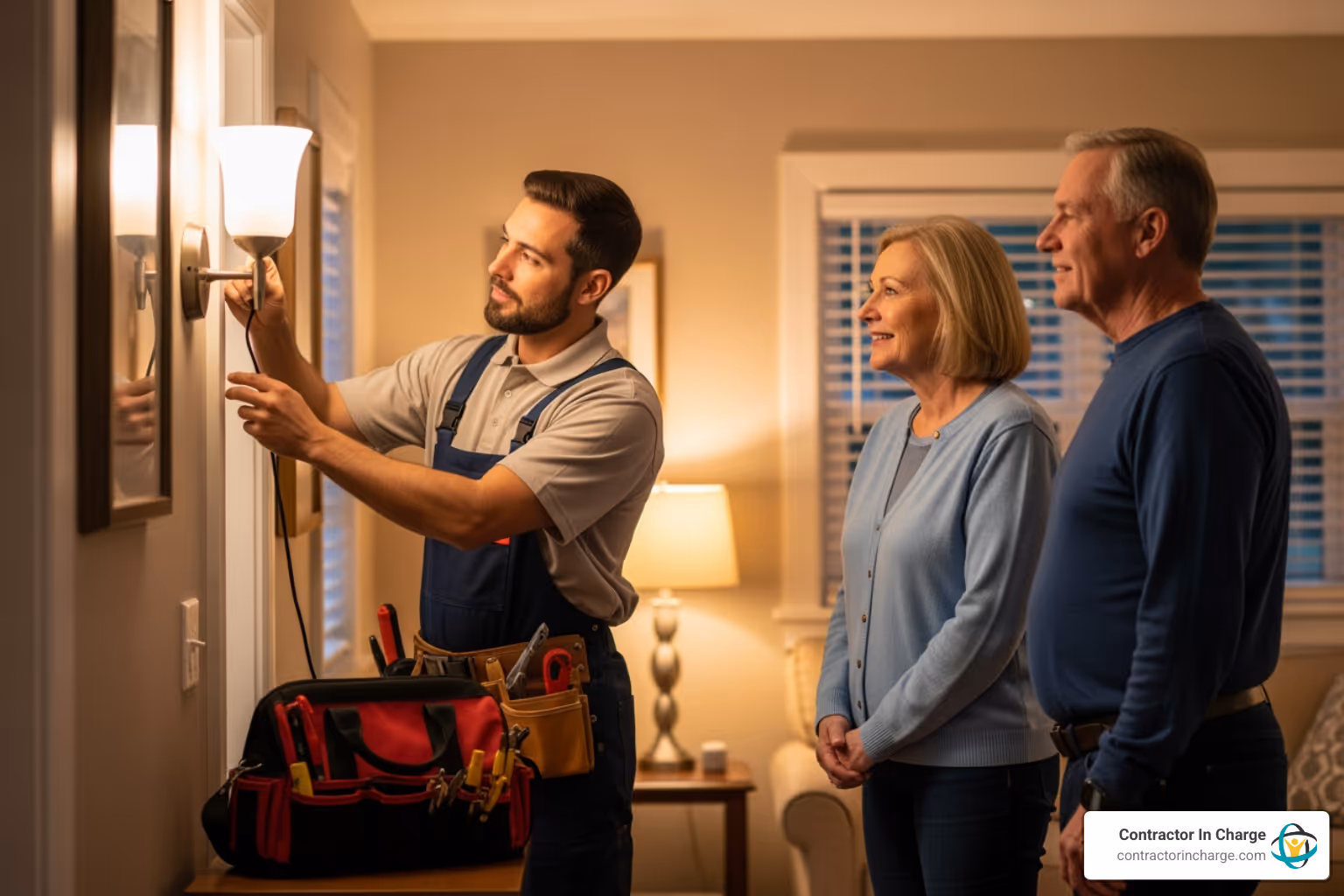 Contractor In Charge
contractorincharge.com