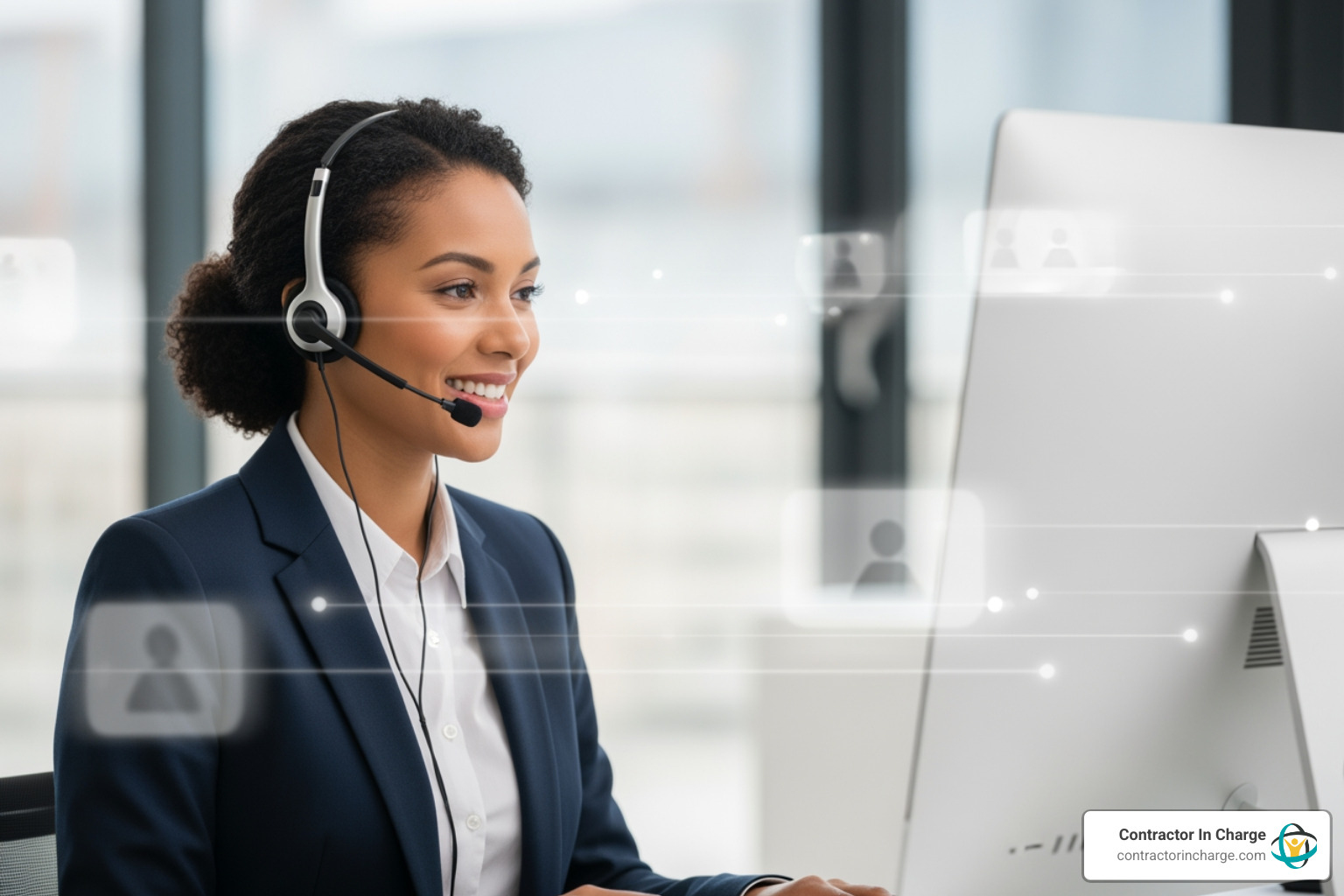 Contractor In Charge
contractorincharge.com