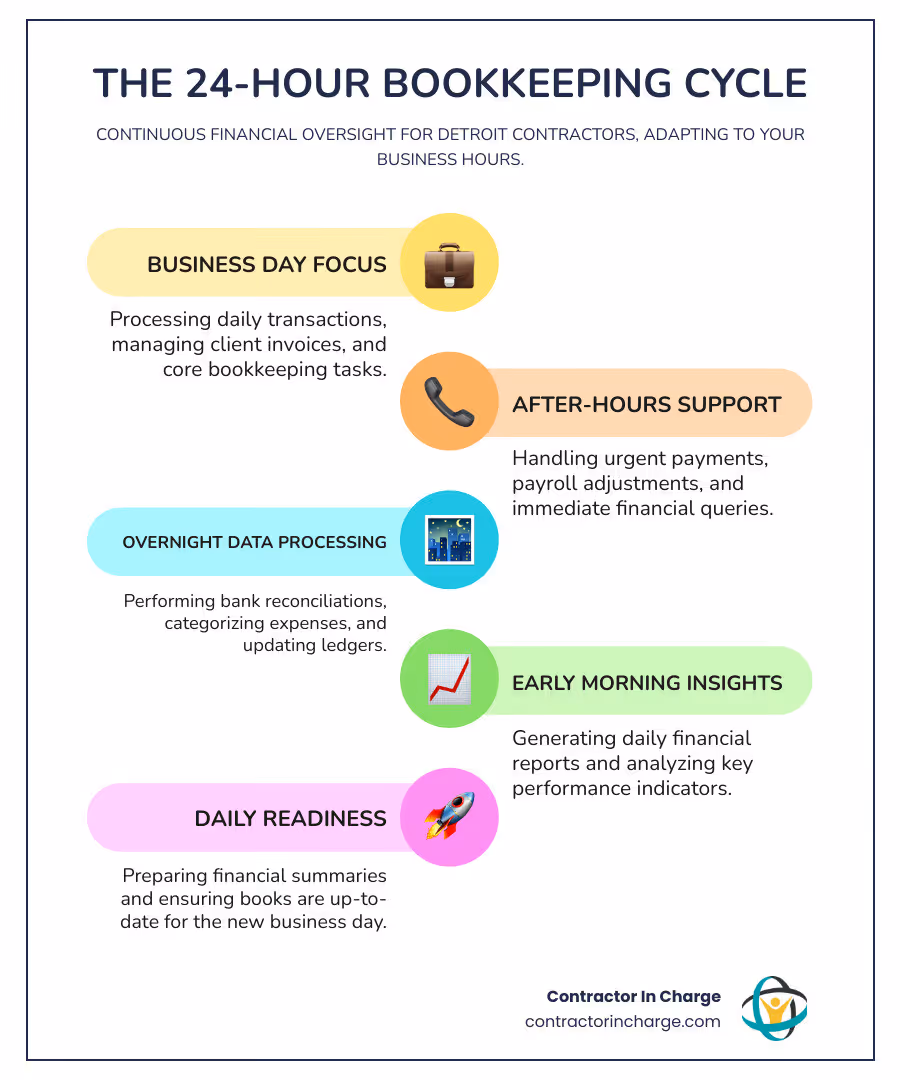 THE 24-HOUR BOOKKEEPING CYCLE

CONTINUOUS FINANCIAL OVERSIGHT FOR DETROIT CONTRACTORS, ADAPTING TO YOUR BUSINESS HOURS.

BUSINESS DAY FOCUS

Processing daily transactions, managing client invoices, and core bookkeeping tasks.

AFTER-HOURS SUPPORT

Handling urgent payments, payroll adjustments, and immediate financial queries.

OVERNIGHT DATA PROCESSING

Performing bank reconciliations, categorizing expenses, and updating ledgers.

EARLY MORNING INSIGHTS

Generating daily financial reports and analyzing key performance indicators.

DAILY READINESS

Preparing financial summaries and ensuring books are up-to-date for the new business day.

Contractor In Charge
contractorincharge.com