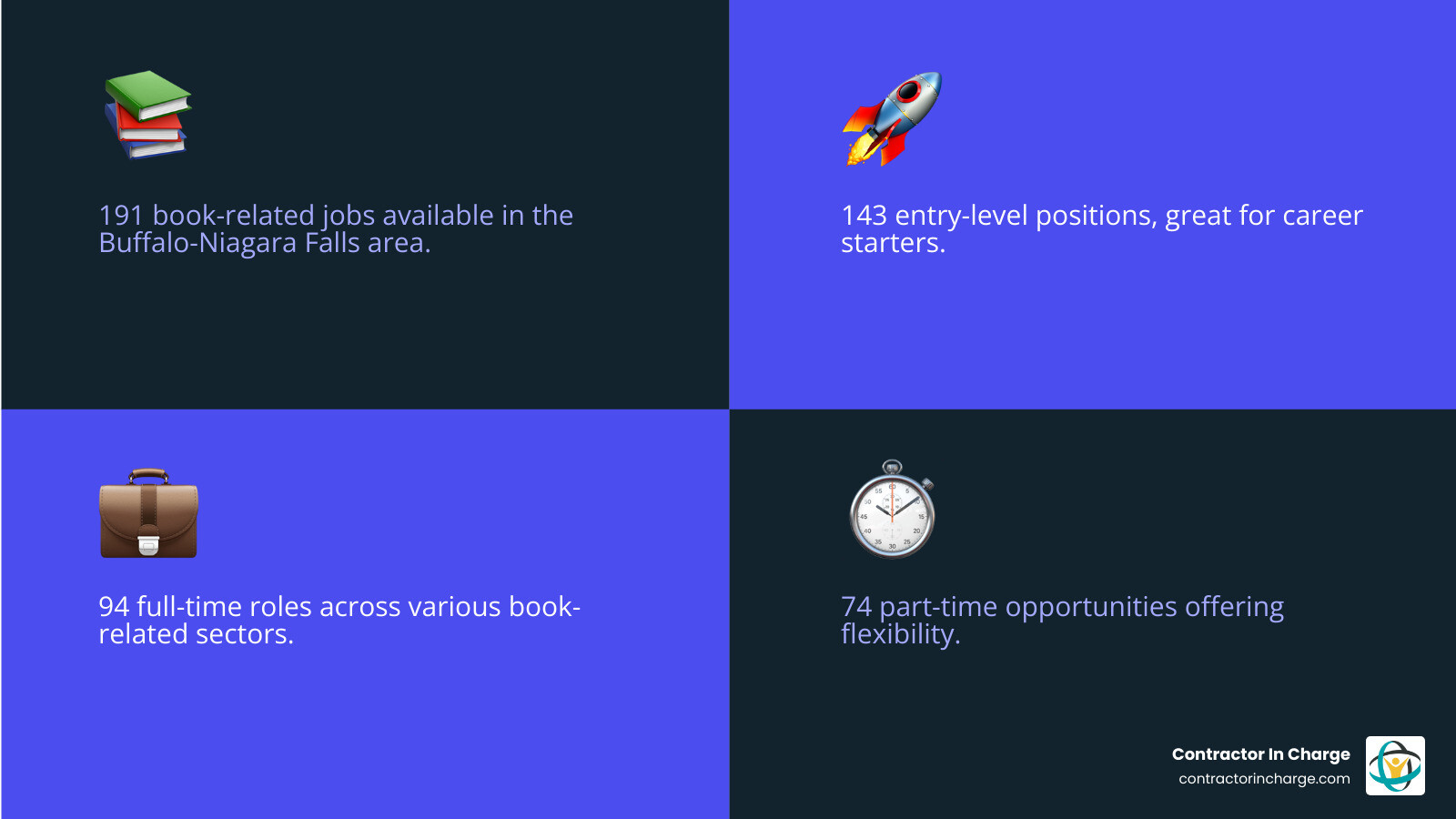 191 book-related jobs available in the Buffalo-Niagara Falls area.

143 entry-level positions, great for career starters.

94 full-time roles across various book-related sectors.

74 part-time opportunities offering flexibility.

Contractor In Charge
contractorincharge.com