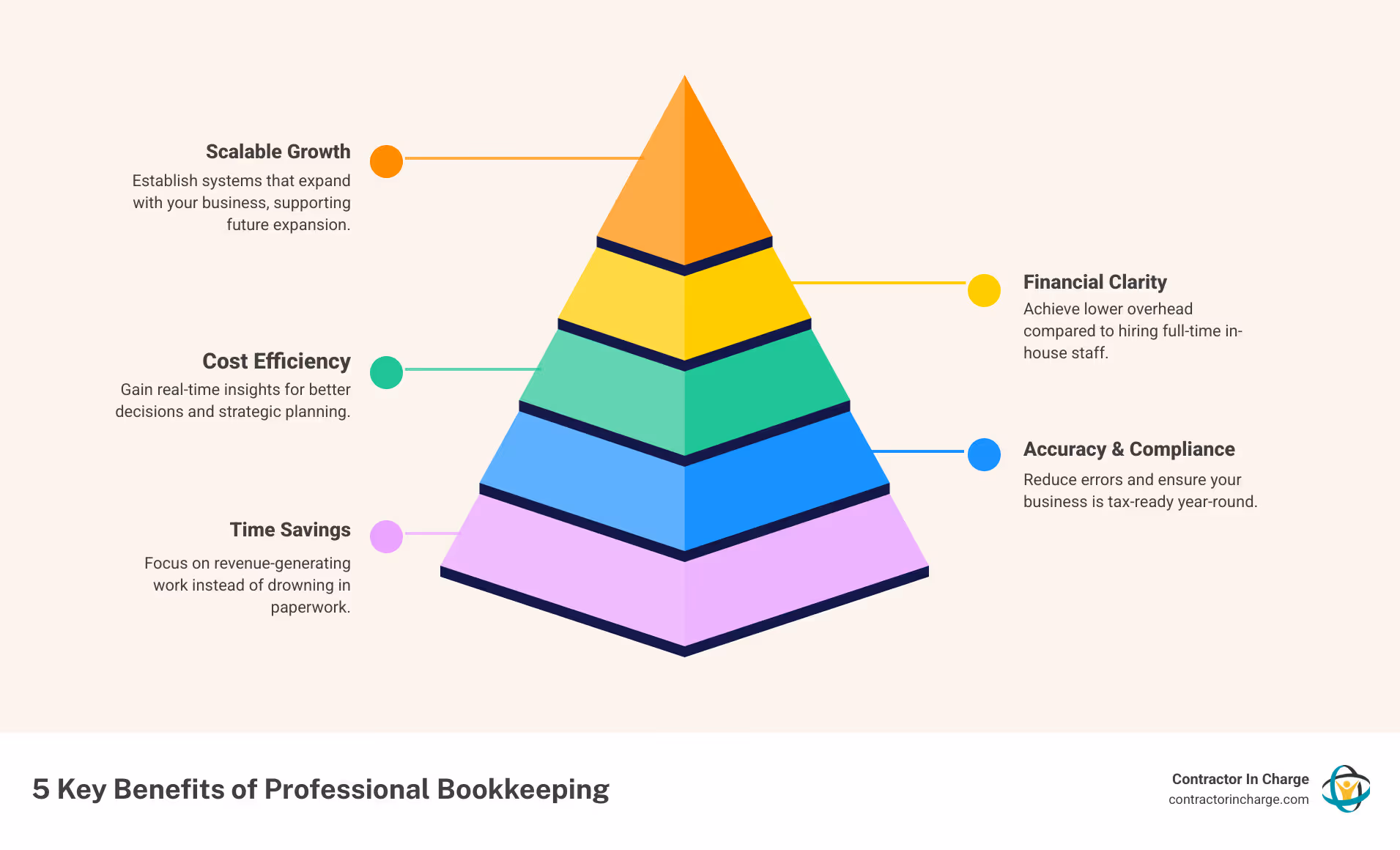 Scalable Growth
Establish systems that expand with your business, supporting future expansion.

Financial Clarity
Achieve lower overhead compared to hiring full-time in-house staff.

Cost Efficiency
Gain real-time insights for better decisions and strategic planning.

Accuracy & Compliance
Reduce errors and ensure your business is tax-ready year-round.

Time Savings
Focus on revenue-generating work instead of drowning in paperwork.

5 Key Benefits of Professional Bookkeeping

Contractor In Charge
contractorincharge.com