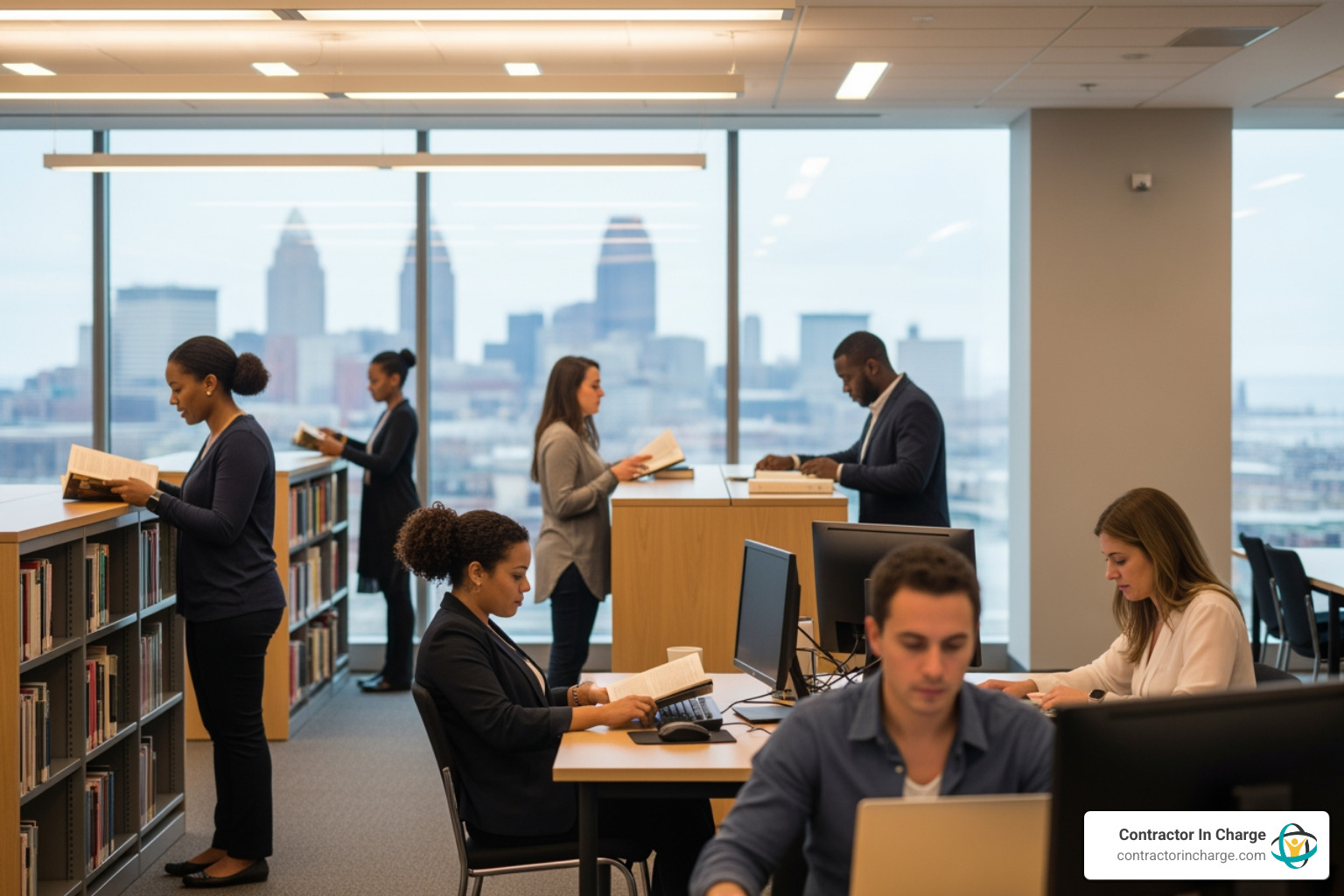 Contractor In Charge
contractorincharge.com