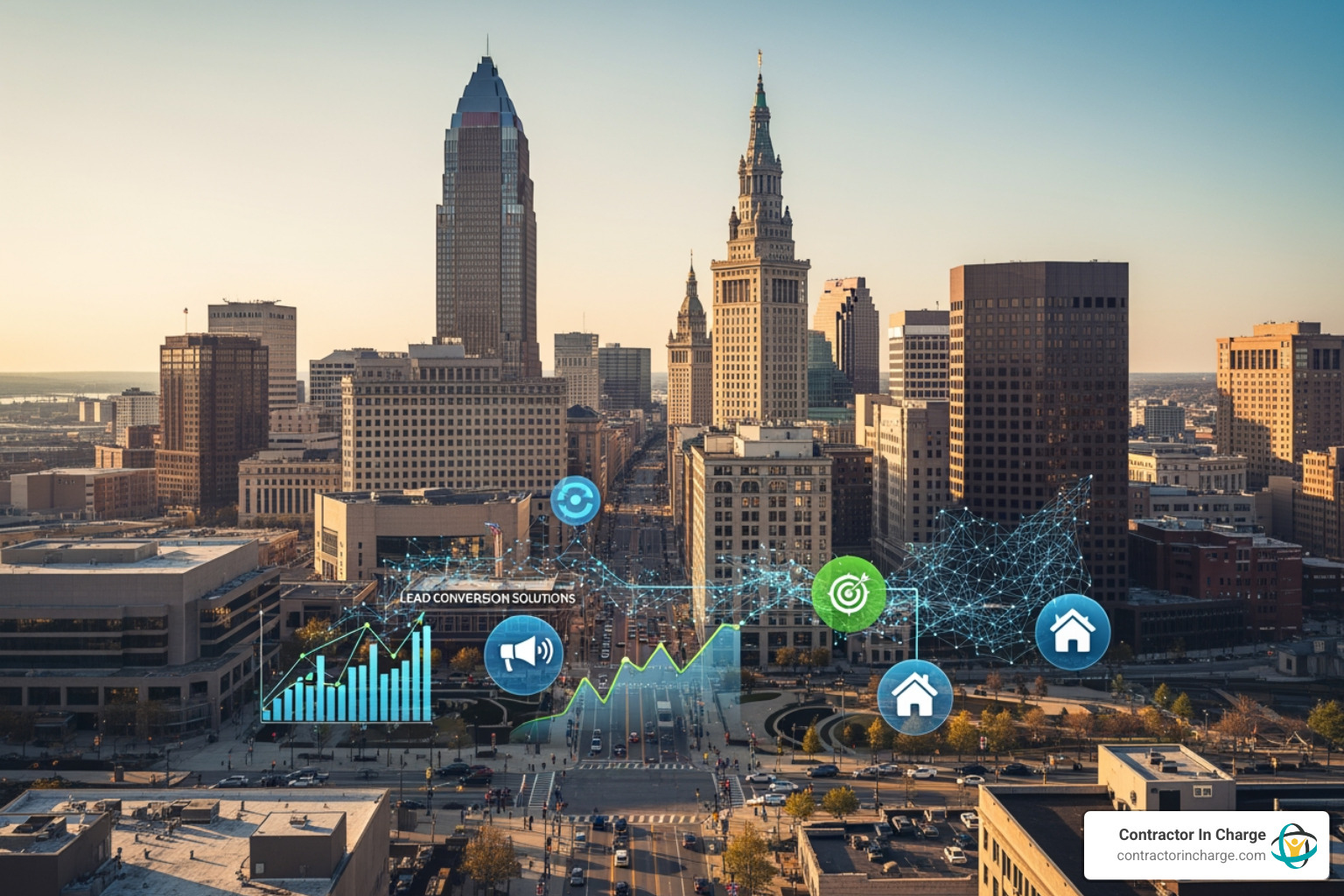 LEAD CONVERSON SOLUTIONS

Contractor In Charge
contractorincharge.com