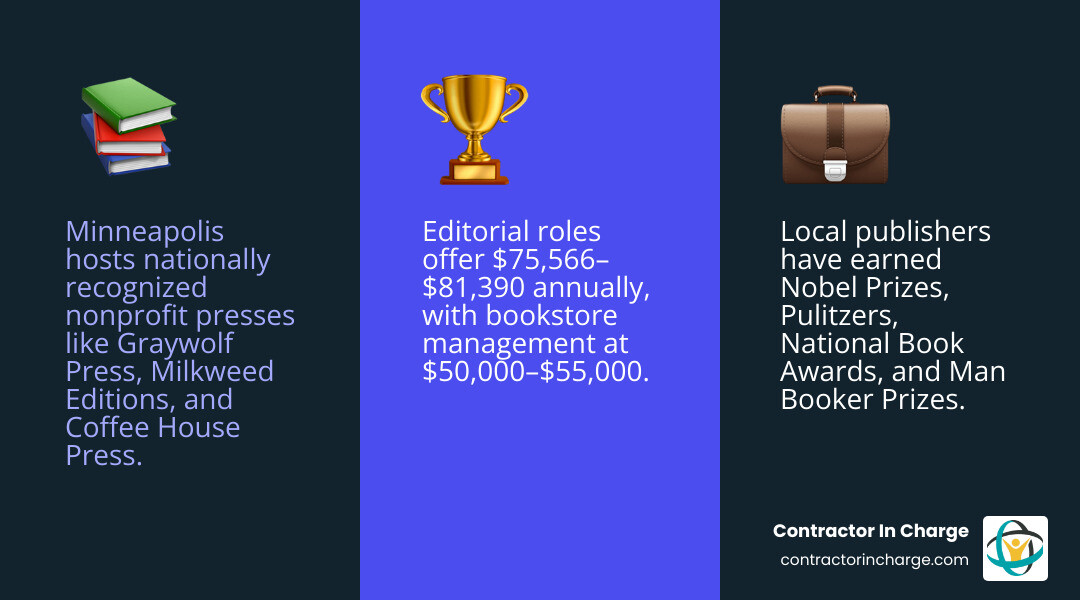 Minneapolis hosts nationally recognized nonprofit presses like Graywolf Press, Milkweed Editions, and Coffee House Press.

Editorial roles offer \$75,566–\$81,390 annually, with bookstore management at \$50,000–\$55,000.

Local publishers have earned Nobel Prizes, Pulitzers, National Book Awards, and Man Booker Prizes.

Contractor In Charge
contractorincharge.com