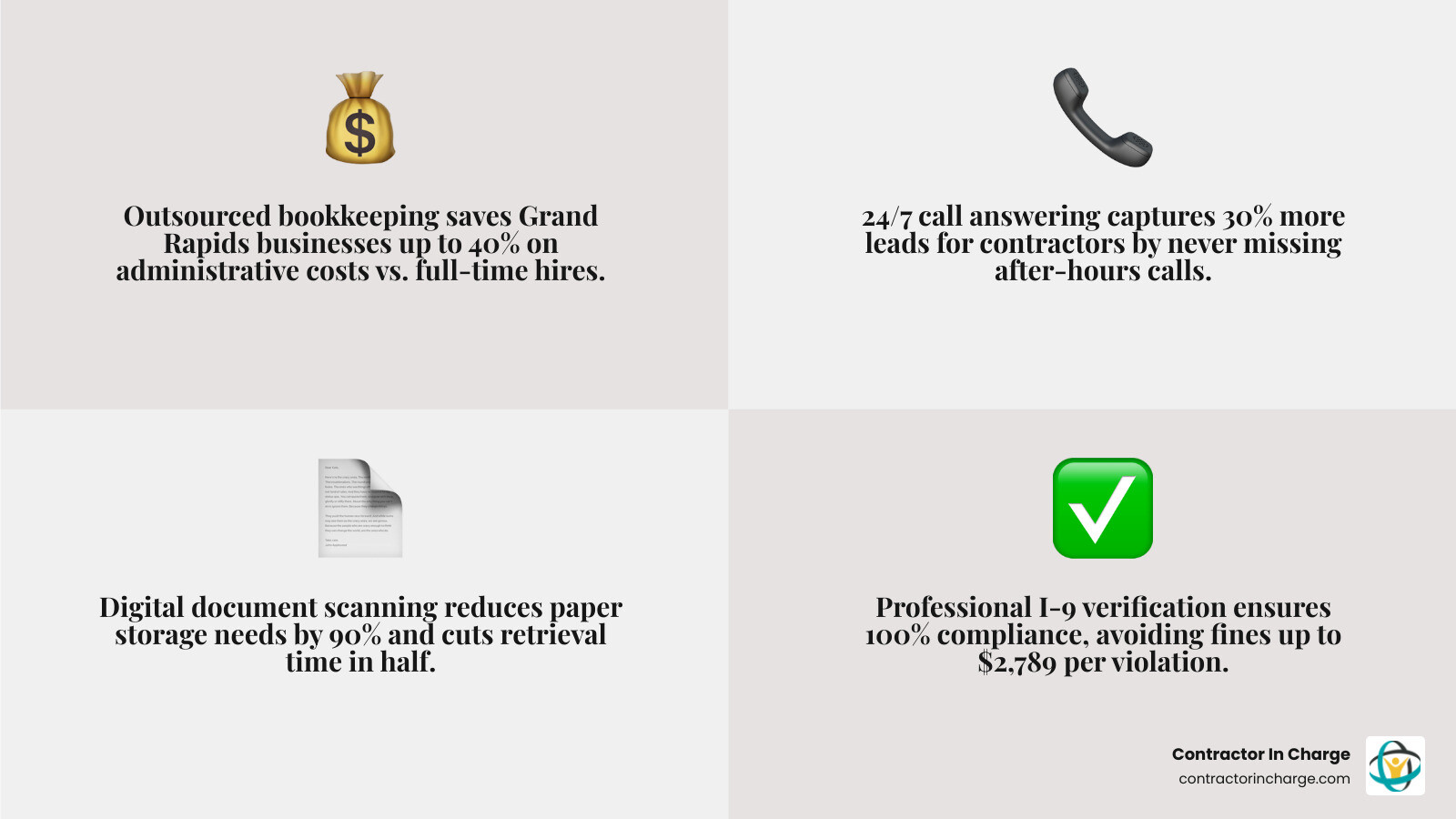 Outsourced bookkeeping saves Grand Rapids businesses up to 40% on administrative costs vs. full-time hires.

24/7 call answering captures 30% more leads for contractors by never missing after-hours calls.

Digital document scanning reduces paper storage needs by 90% and cuts retrieval time in half.

Professional I-9 verification ensures 100% compliance, avoiding fines up to $2,789 per violation.

Contractor In Charge
contractorincharge.com