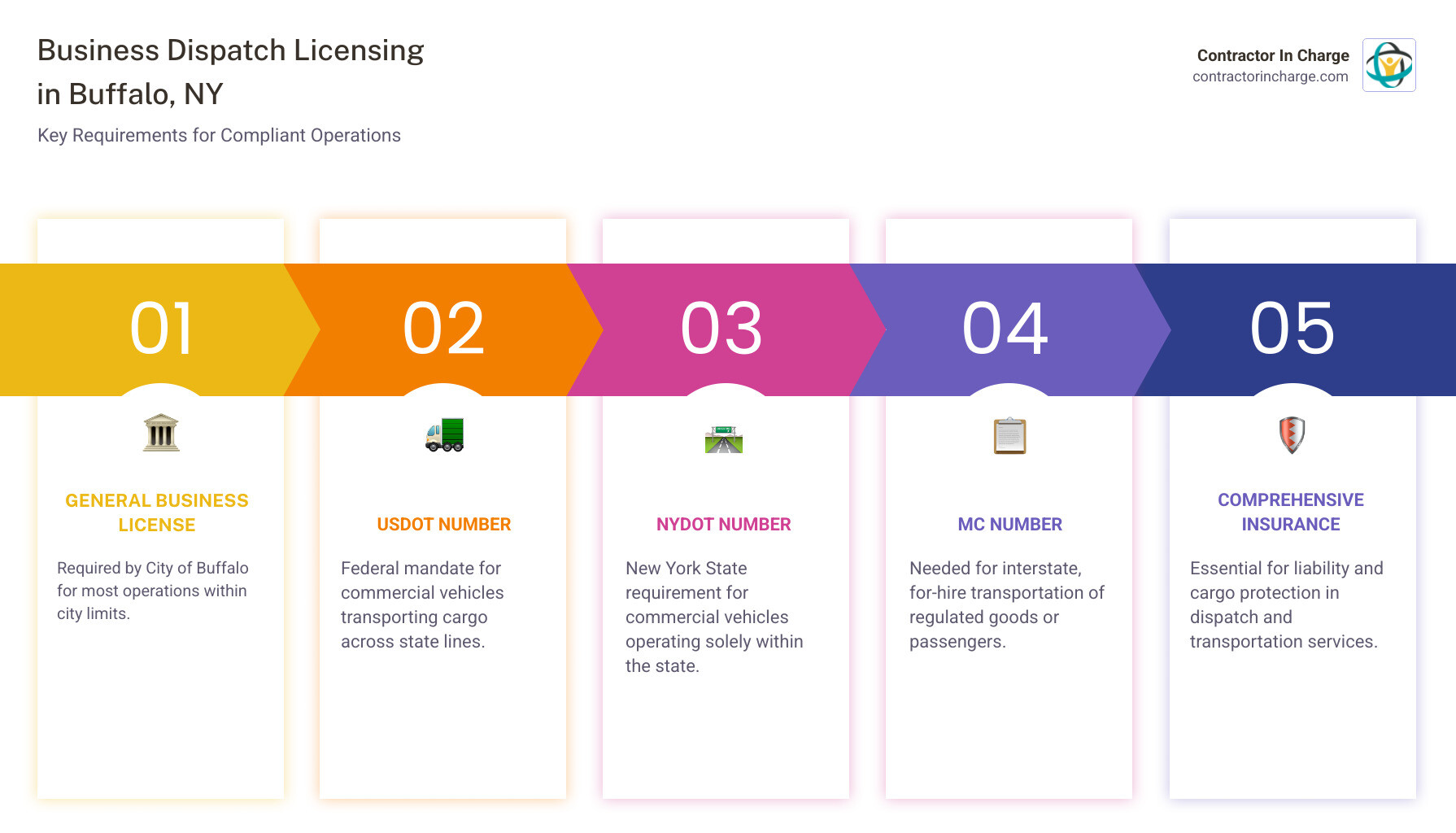 Business Dispatch Licensing in Buffalo, NY

Key Requirements for Compliant Operations

Contractor In Charge
contractorincharge.com

01

GENERAL BUSINESS LICENSE

Required by City of Buffalo for most operations within city limits.

02

USDOT NUMBER

Federal mandate for commercial vehicles transporting cargo across state lines.

03

NYDOT NUMBER

New York State requirement for commercial vehicles operating solely within the state.

04

MC NUMBER

Needed for interstate, for-hire transportation of regulated goods or passengers.

05

COMPREHENSIVE INSURANCE

Essential for liability and cargo protection in dispatch and transportation services.