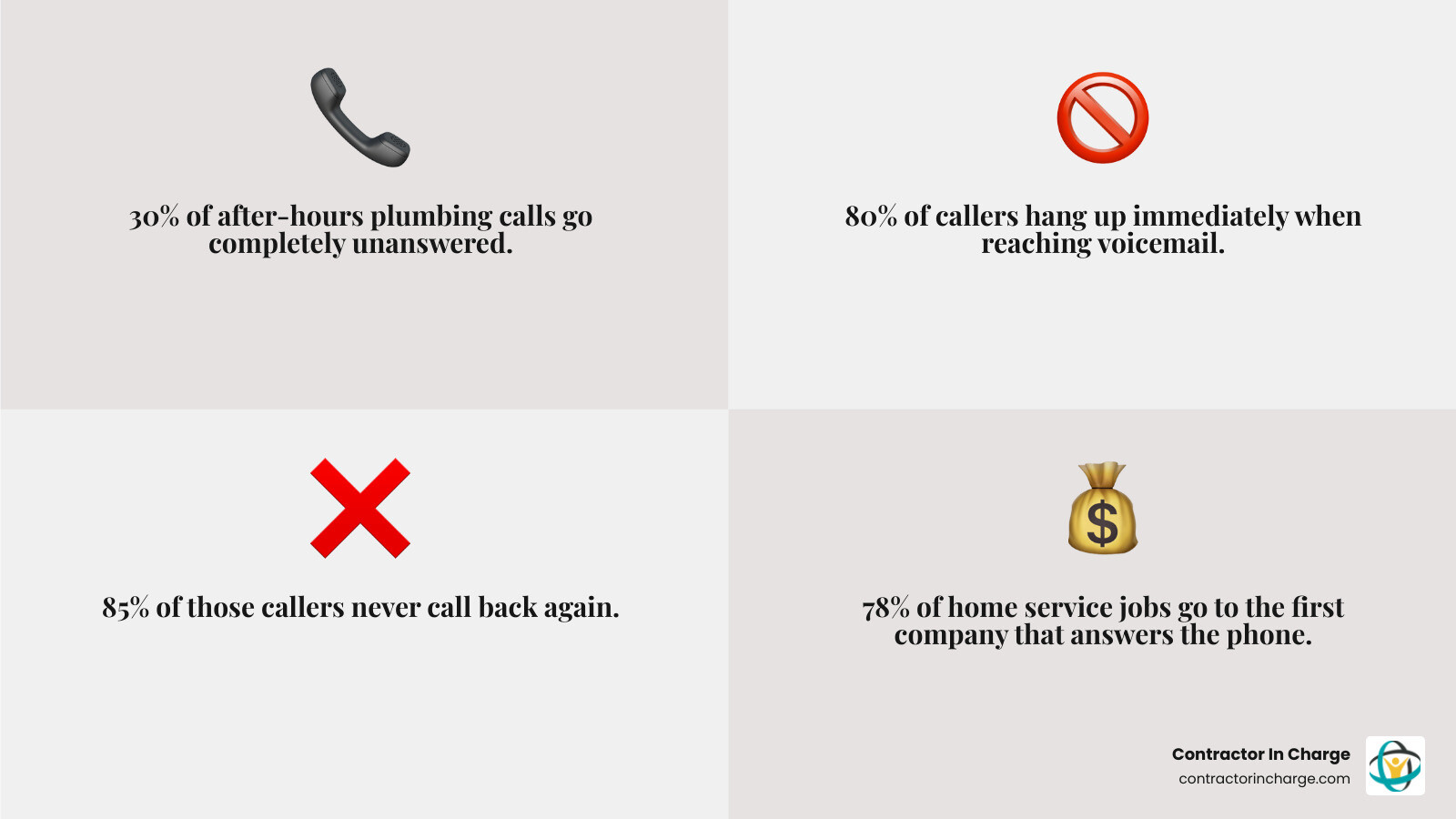 30% of after-hours plumbing calls go completely unanswered.

80% of callers hang up immediately when reaching voicemail.

85% of those callers never call back again.

78% of home service jobs go to the first company that answers the phone.

Contractor In Charge
contractorincharge.com