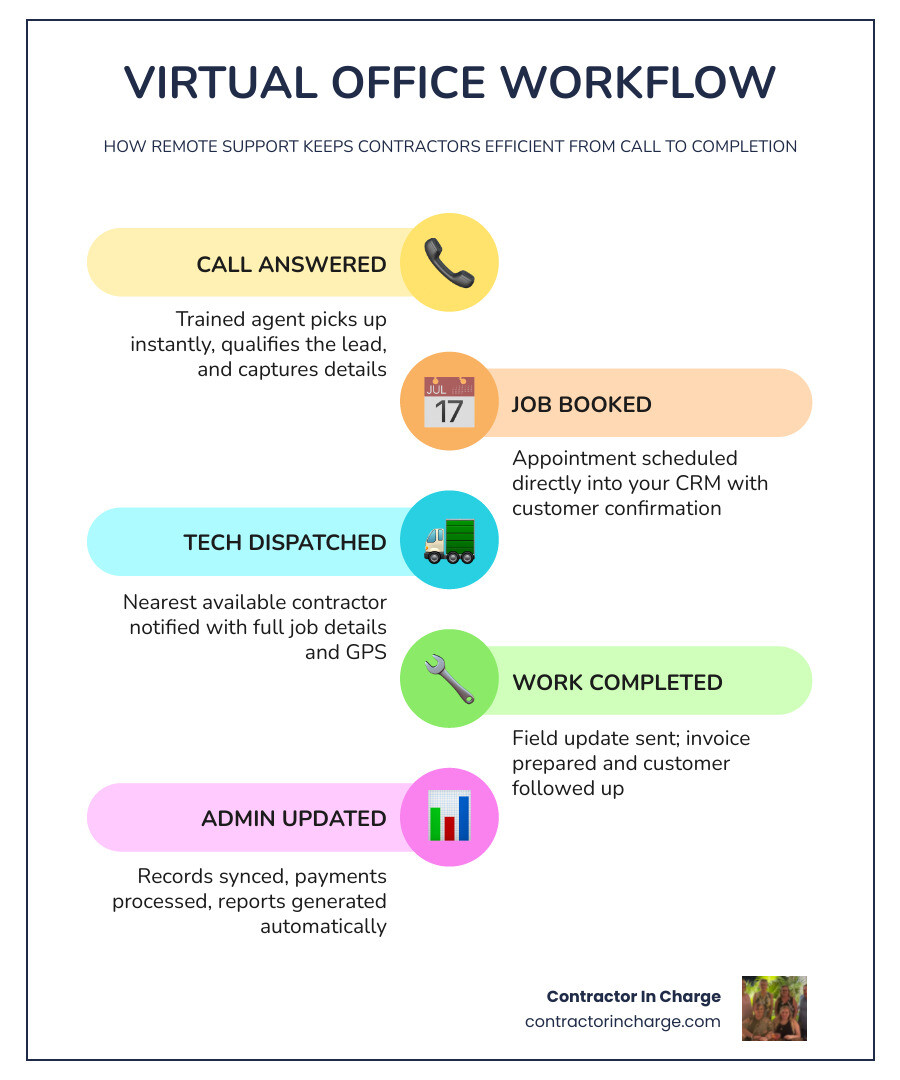 VIRTUAL OFFICE WORKFLOW

HOW REMOTE SUPPORT KEEPS CONTRACTORS EFFICIENT FROM CALL TO COMPLETION

CALL ANSWERED

Trained agent picks up instantly, qualifies the lead, and captures details

JUL
17

JOB BOOKED

Appointment scheduled directly into your CRM with customer confirmation

TECH DISPATCHED

Nearest available contractor notified with full job details and GPS

WORK COMPLETED

Field update sent; invoice prepared and customer followed up

ADMIN UPDATED

Records synced, payments processed, reports generated automatically

Contractor In Charge
contractorincharge.com