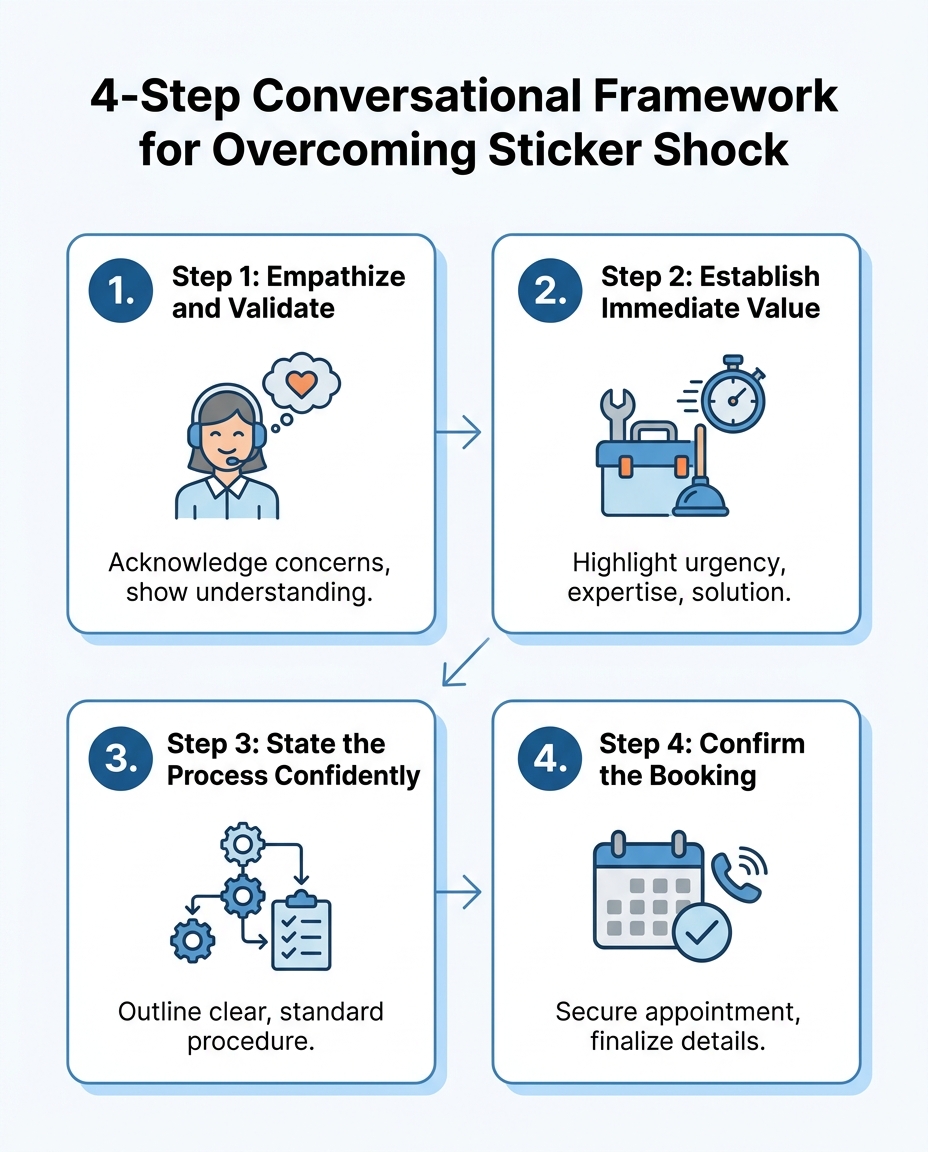 4-Step Conversational Framework for Overcoming Sticker Shock

1. Step 1: Empathize and Validate

Acknowledge concerns, show understanding.

2. Step 2: Establish Immediate Value

Highlight urgency, expertise, solution.

3. Step 3: State the Process Confidently

Outline clear, standard procedure.

4. Step 4: Confirm the Booking

Secure appointment, finalize details.