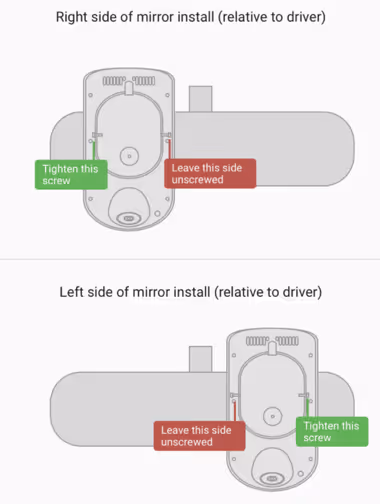 Right side of mirror install (relative to driver)

Tighten this screw

Leave this side unscrewed

Left side of mirror install (relative to driver)

Leave this side unscrewed

Tighten this screw