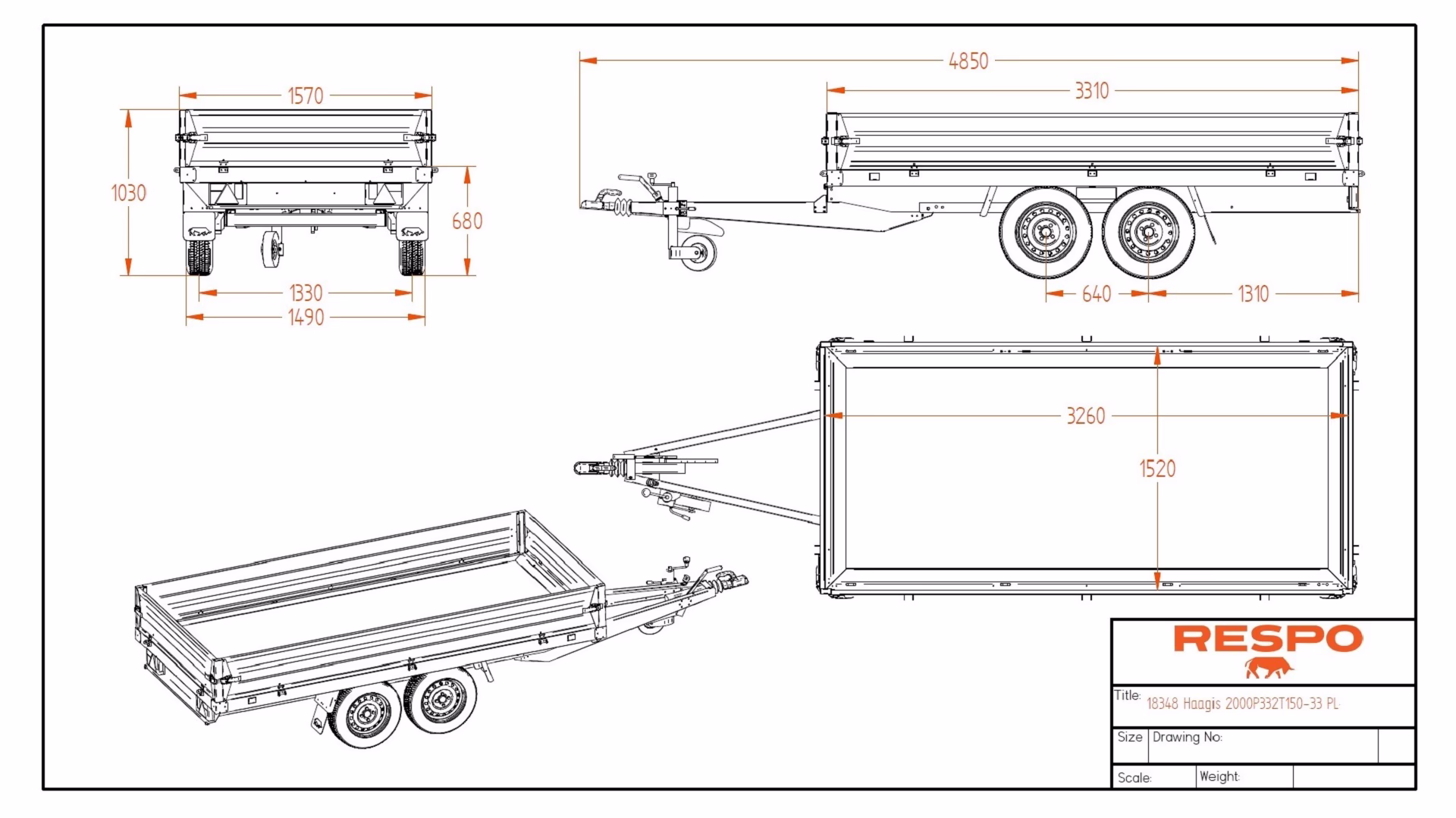 1570

1030

680

1330

1490

4850

3310

640

1310

3260

1520

RESPO

Title: 18348 Haagis 2000P332T150-33 PL

Size Drawing No:

Scale: Weight: