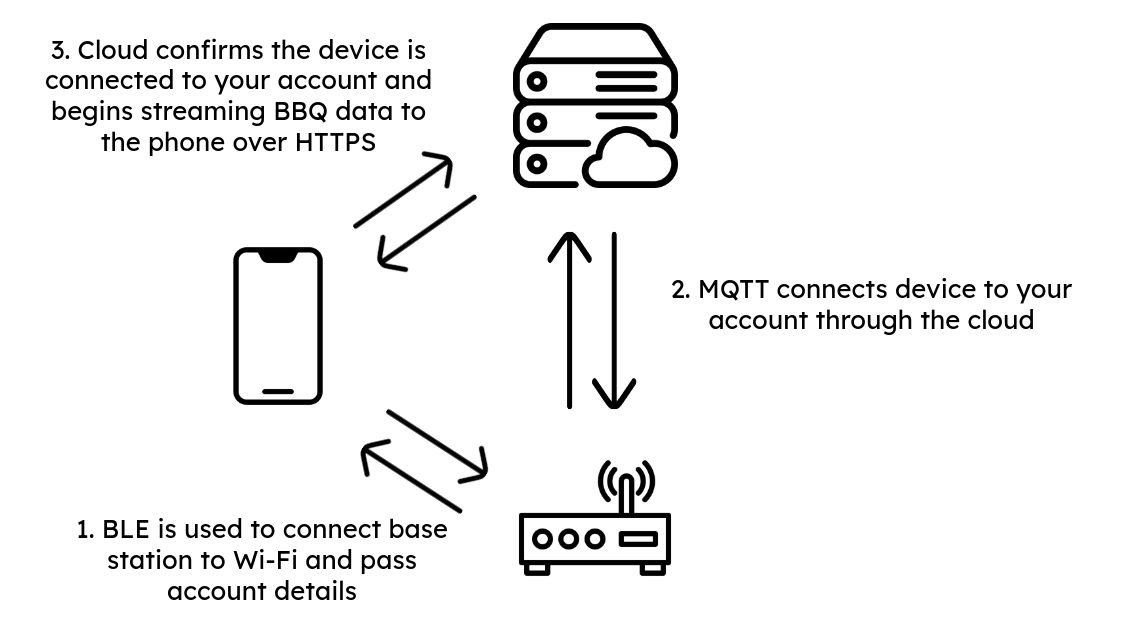 3. Cloud confirms the device is connected to your account and begins streaming BBQ data to the phone over HTTPS

2. MQTT connects device to your account through the cloud

1. BLE is used to connect base station to Wi-Fi and pass account details