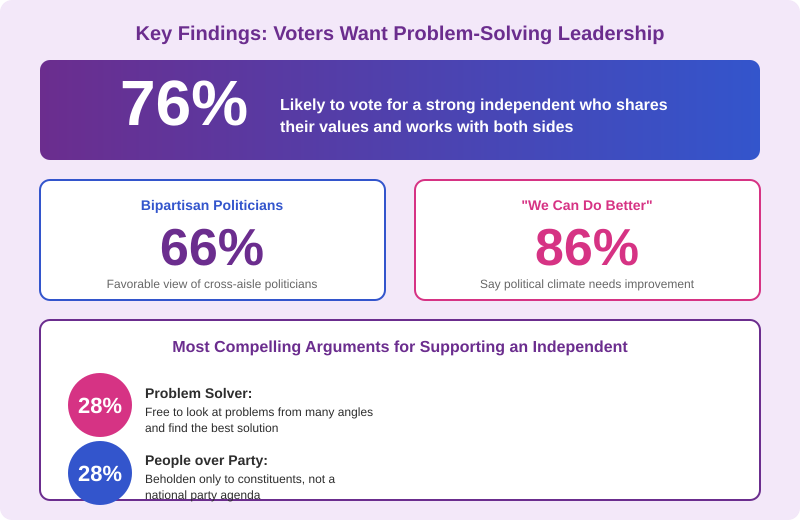 Key Findings: Voters Want Problem-Solving Leadership

76%

Likely to vote for a strong independent who shares their values and works with both sides

Bipartisan Politicians

66%

Favorable view of cross-aisle politicians

"We Can Do Better"

86%

Say political climate needs improvement

Most Compelling Arguments for Supporting an Independent

28%

Problem Solver:

Free to look at problems from many angles and find the best solution

28%

People over Party:

Beholden only to constituents, not a national party agenda