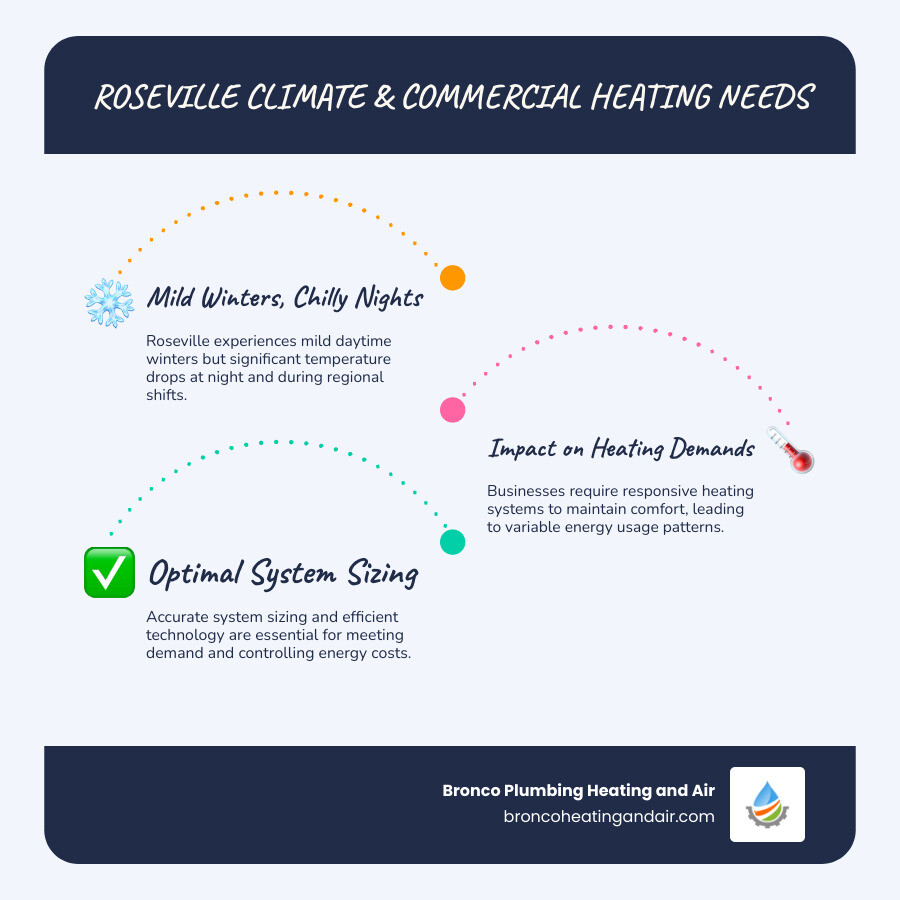 ROSEVILLE CLIMATE & COMMERCIAL HEATING NEEDS

Mild Winters, Chilly Nights

Roseville experiences mild daytime winters but significant temperature drops at night and during regional shifts.

Impact on Heating Demands

Businesses require responsive heating systems to maintain comfort, leading to variable energy usage patterns.

Optimal System Sizing

Accurate system sizing and efficient technology are essential for meeting demand and controlling energy costs.

Bronco Plumbing Heating and Air
broncoheatingandair.com