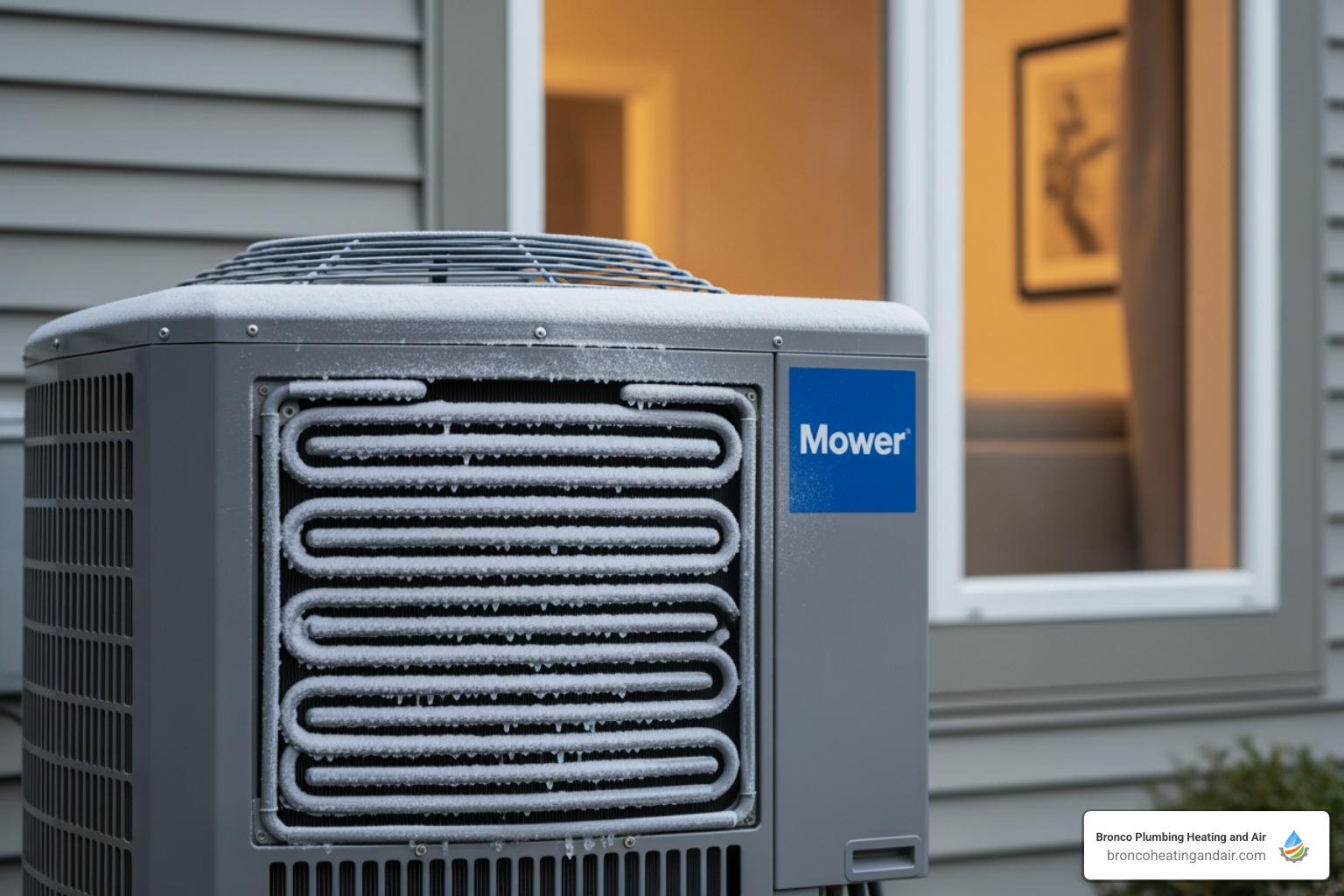 Mower

Bronco Plumbing Heating and Air
broncoheatingandair.com