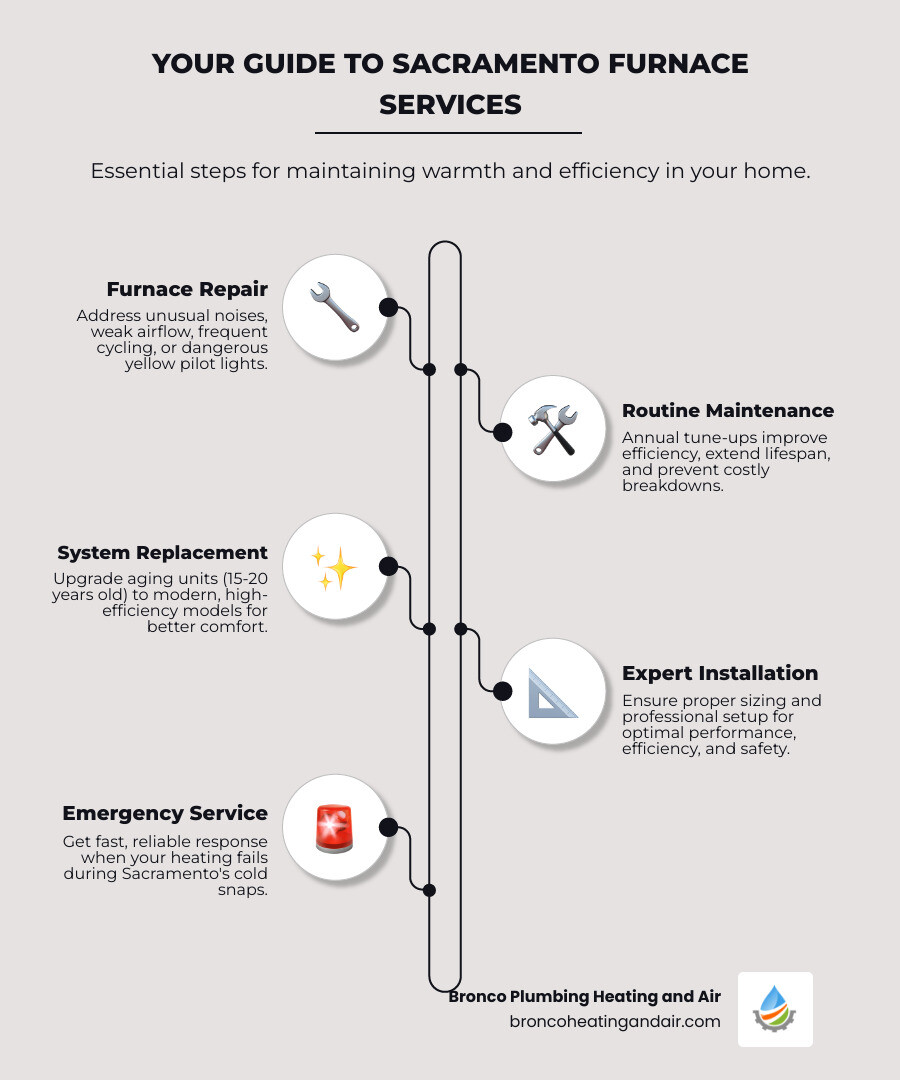 YOUR GUIDE TO SACRAMENTO FURNACE SERVICES

Essential steps for maintaining warmth and efficiency in your home.

Furnace Repair
Address unusual noises, weak airflow, frequent cycling, or dangerous yellow pilot lights.

Routine Maintenance
Annual tune-ups improve efficiency, extend lifespan, and prevent costly breakdowns.

System Replacement
Upgrade aging units (15-20 years old) to modern, high-efficiency models for better comfort.

Expert Installation
Ensure proper sizing and professional setup for optimal performance, efficiency, and safety.

Emergency Service
Get fast, reliable response when your heating fails during Sacramento's cold snaps.

Bronco Plumbing Heating and Air
broncoheatingandair.com