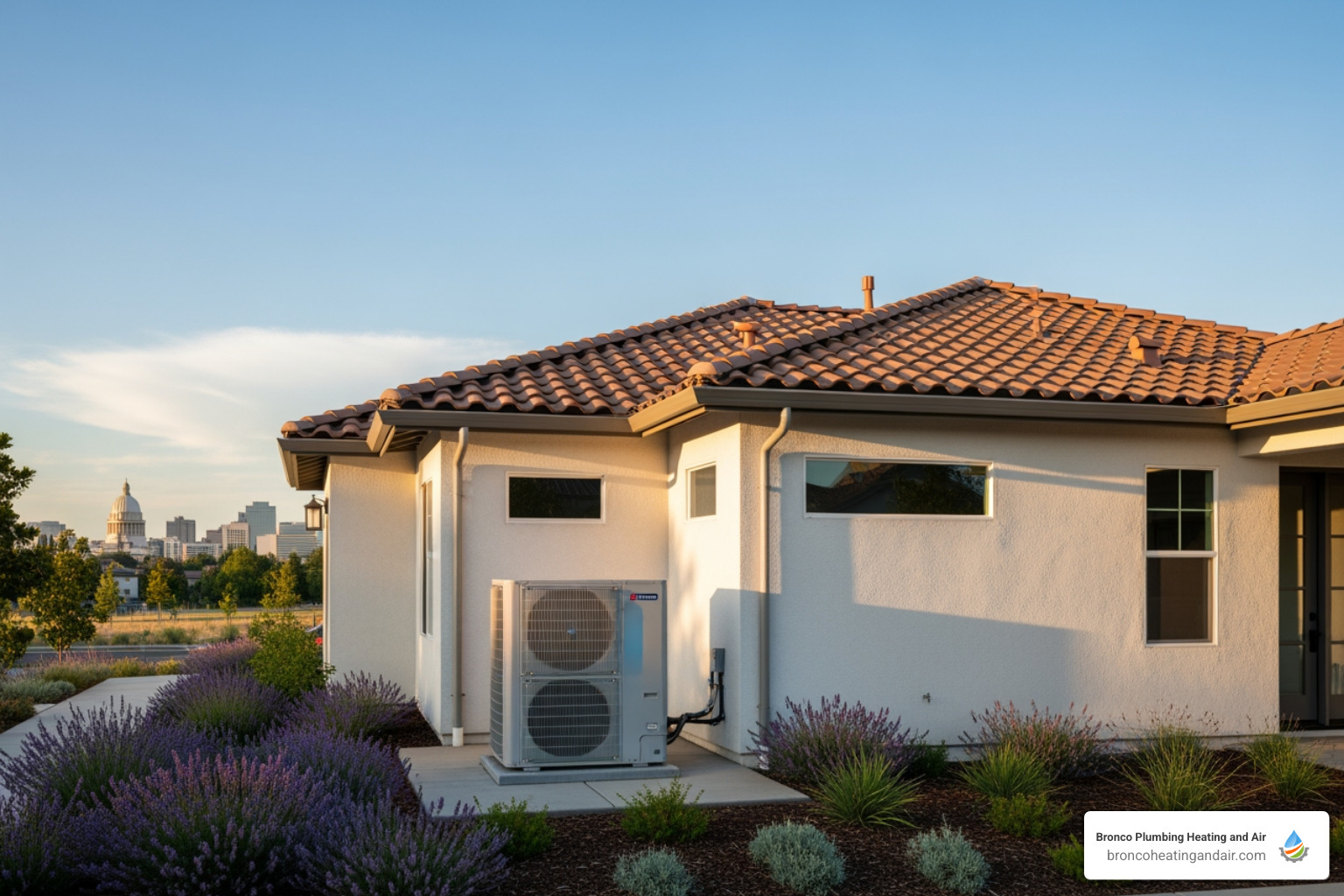 Bronco Plumbing Heating and Air
broncoheatingandair.com