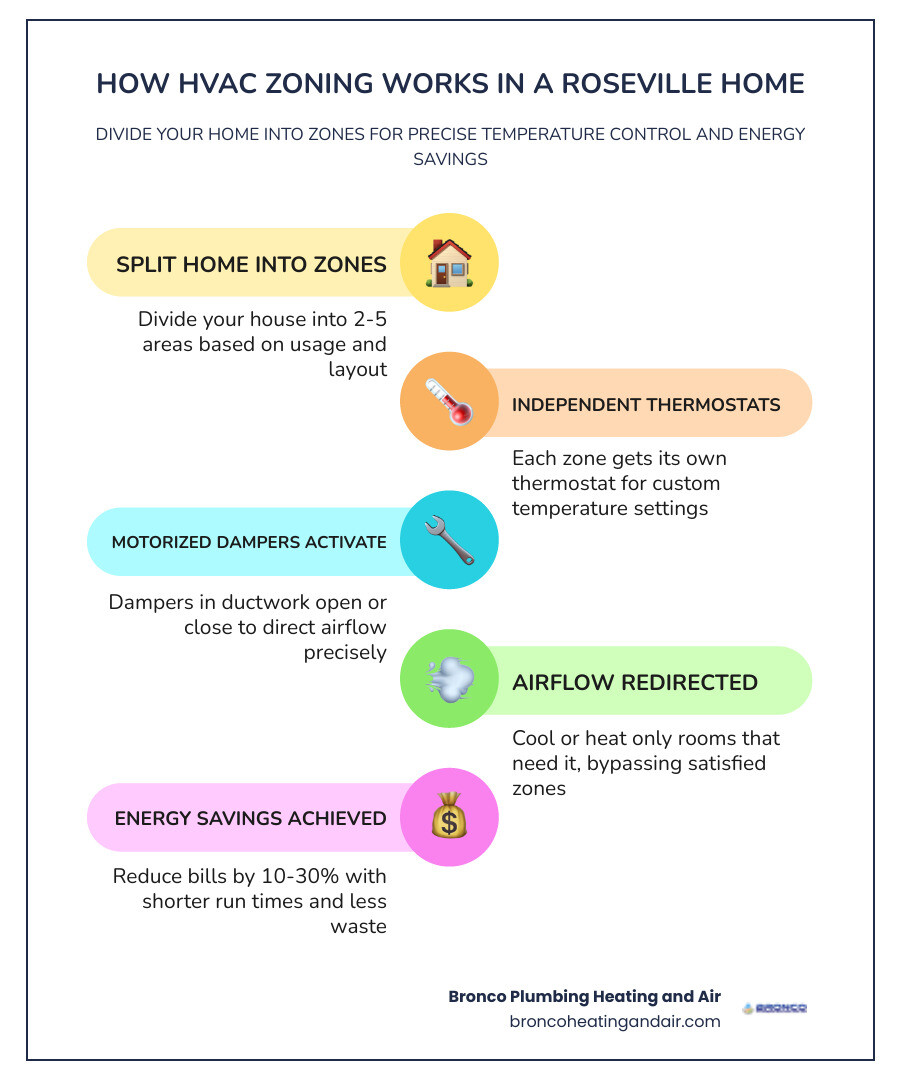 HOW HVAC ZONING WORKS IN A ROSEVILLE HOME

DIVIDE YOUR HOME INTO ZONES FOR PRECISE TEMPERATURE CONTROL AND ENERGY SAVINGS

SPLIT HOME INTO ZONES

Divide your house into 2-5 areas based on usage and layout

INDEPENDENT THERMOSTATS

Each zone gets its own thermostat for custom temperature settings

MOTORIZED DAMPERS ACTIVATE

Dampers in ductwork open or close to direct airflow precisely

AIRFLOW REDIRECTED

Cool or heat only rooms that need it, bypassing satisfied zones

ENERGY SAVINGS ACHIEVED

Reduce bills by 10-30% with shorter run times and less waste

Bronco Plumbing Heating and Air
broncoheatingandair.com

BRONCO