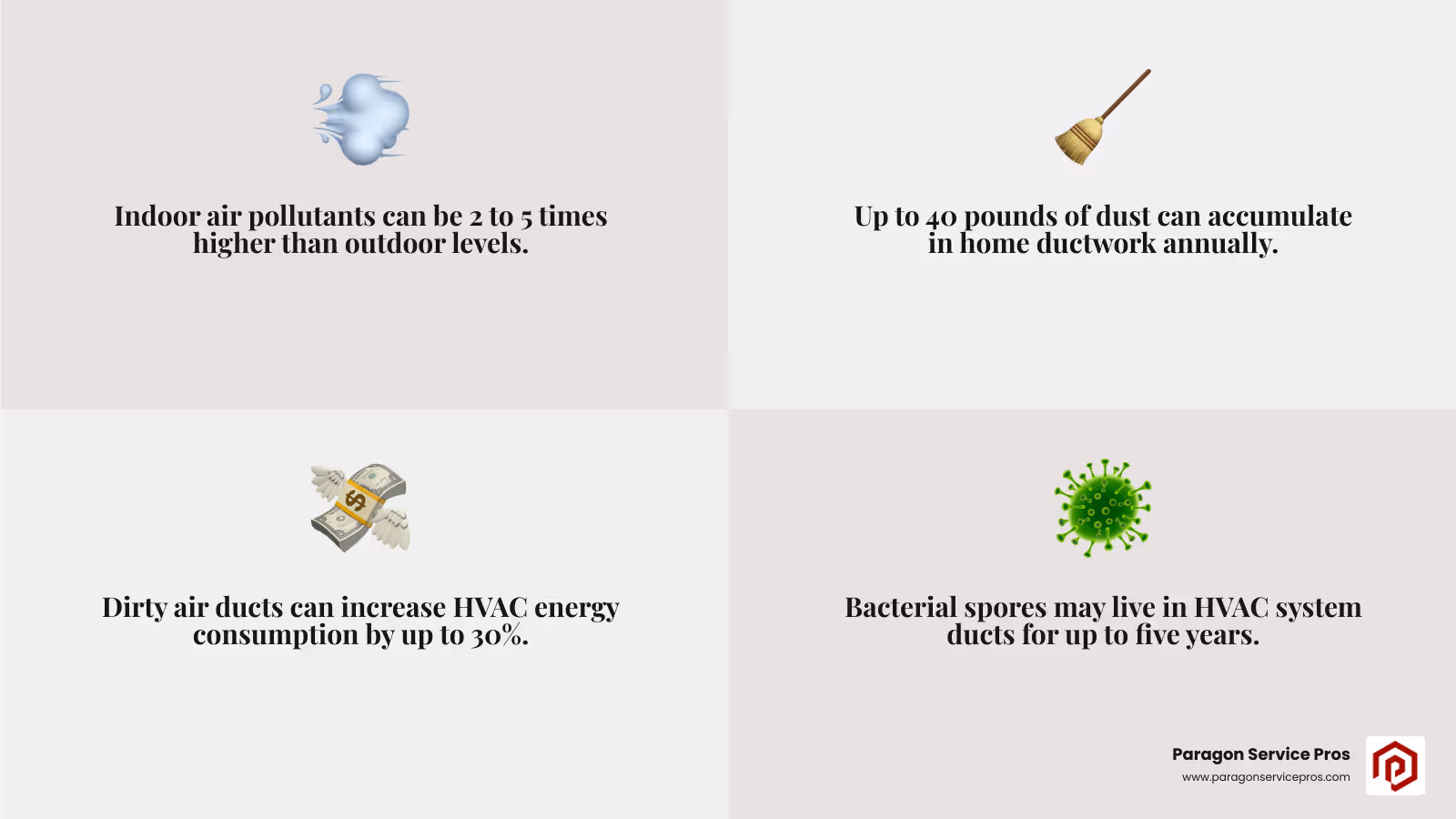 Indoor air pollutants can be 2 to 5 times higher than outdoor levels.

Up to 40 pounds of dust can accumulate in home ductwork annually.

Dirty air ducts can increase HVAC energy consumption by up to 30%.

Bacterial spores may live in HVAC system ducts for up to five years.

Paragon Service Pros
www.paragonservicepros.com