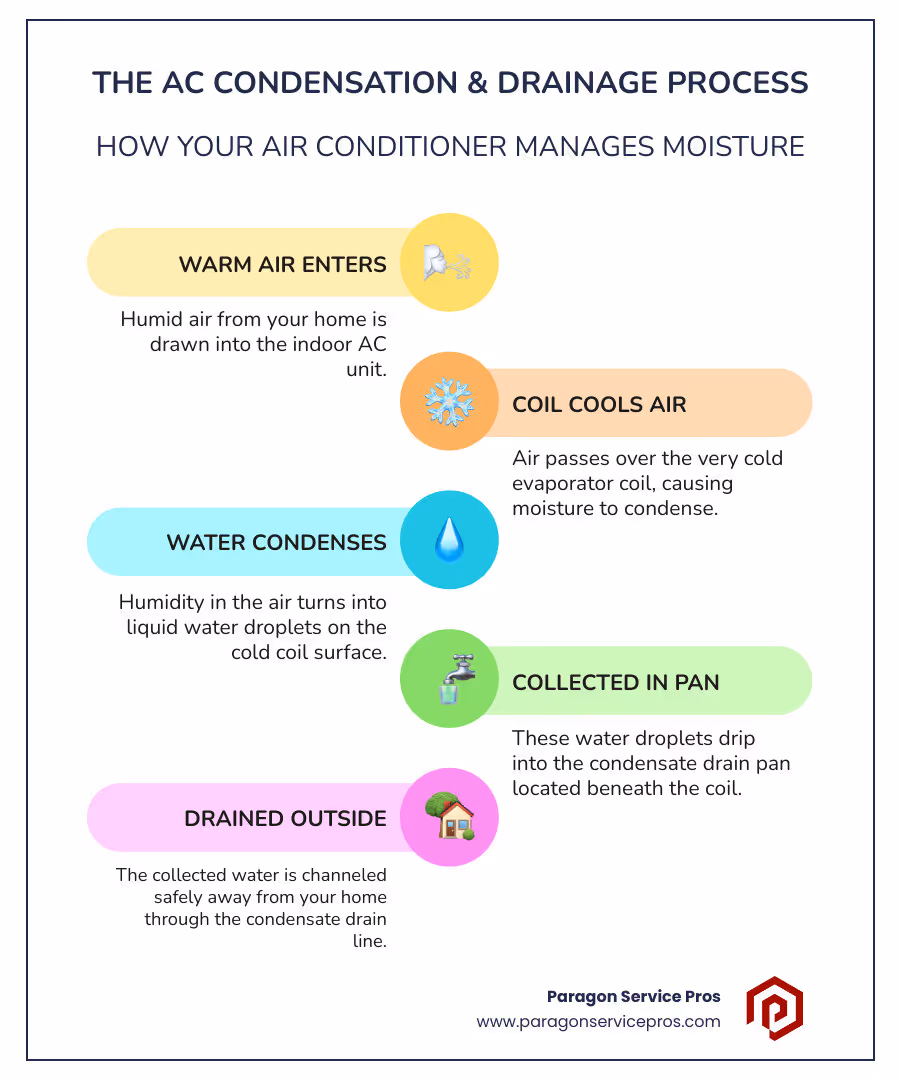 THE AC CONDENSATION & DRAINAGE PROCESS

HOW YOUR AIR CONDITIONER MANAGES MOISTURE

WARM AIR ENTERS

Humid air from your home is drawn into the indoor AC unit.

COIL COOLS AIR

Air passes over the very cold evaporator coil, causing moisture to condense.

WATER CONDENSES

Humidity in the air turns into liquid water droplets on the cold coil surface.

COLLECTED IN PAN

These water droplets drip into the condensate drain pan located beneath the coil.

DRAINED OUTSIDE

The collected water is channeled safely away from your home through the condensate drain line.

Paragon Service Pros
www.paragonservicepros.com