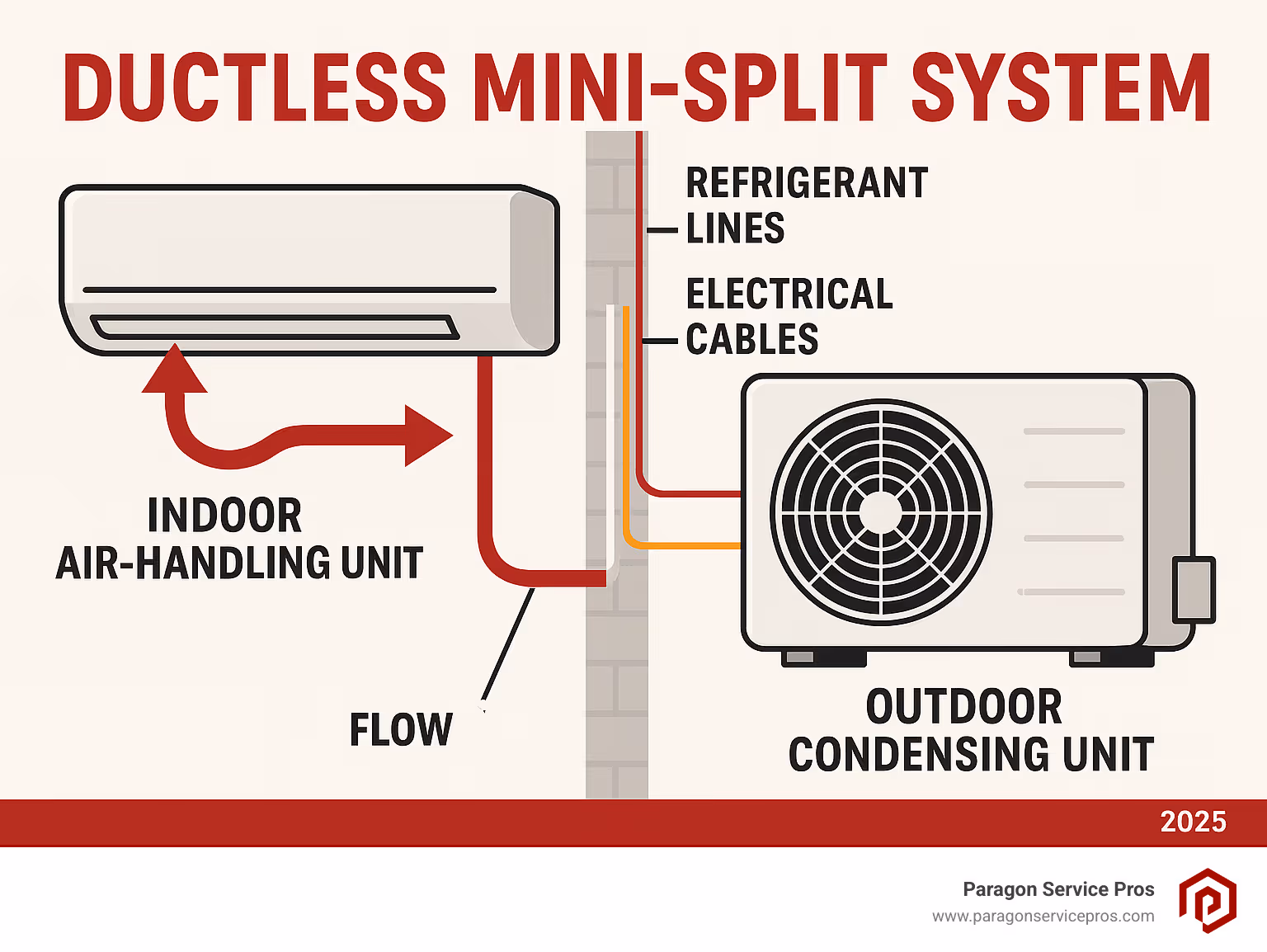 DUCTLESS MINI-SPLIT SYSTEM

REFRIGERANT LINES

ELECTRICAL CABLES

INDOOR AIR-HANDLING UNIT

FLOW

OUTDOOR CONDENSING UNIT

2025

Paragon Service Pros
www.paragonservicepros.com