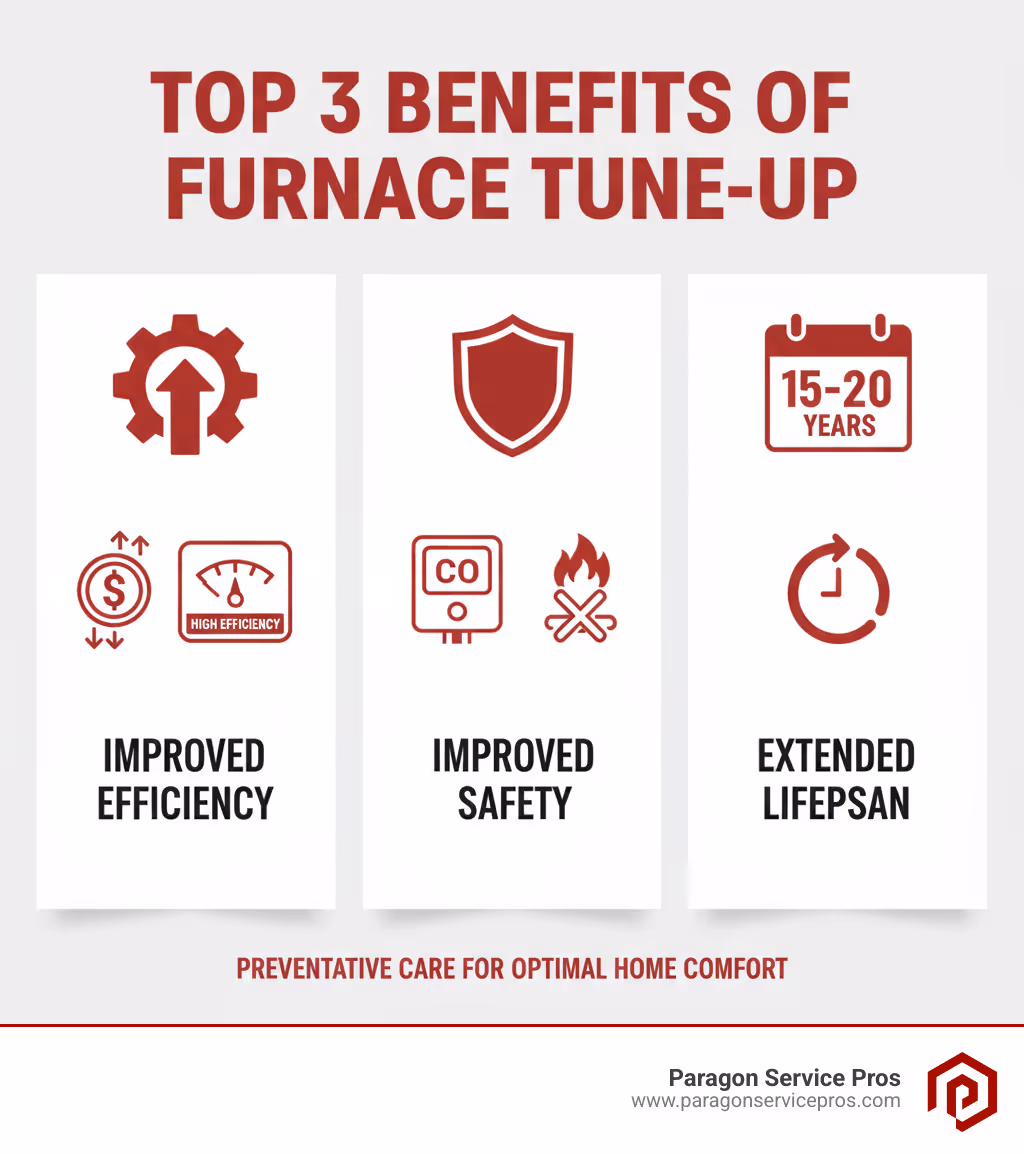 TOP 3 BENEFITS OF FURNACE TUNE-UP

$

HIGH EFFICIENCY

IMPROVED EFFICIENCY

CO

IMPROVED SAFETY

15-20 YEARS

EXTENDED LIFEPSAN

PREVENTATIVE CARE FOR OPTIMAL HOME COMFORT

Paragon Service Pros
www.paragonservicepros.com