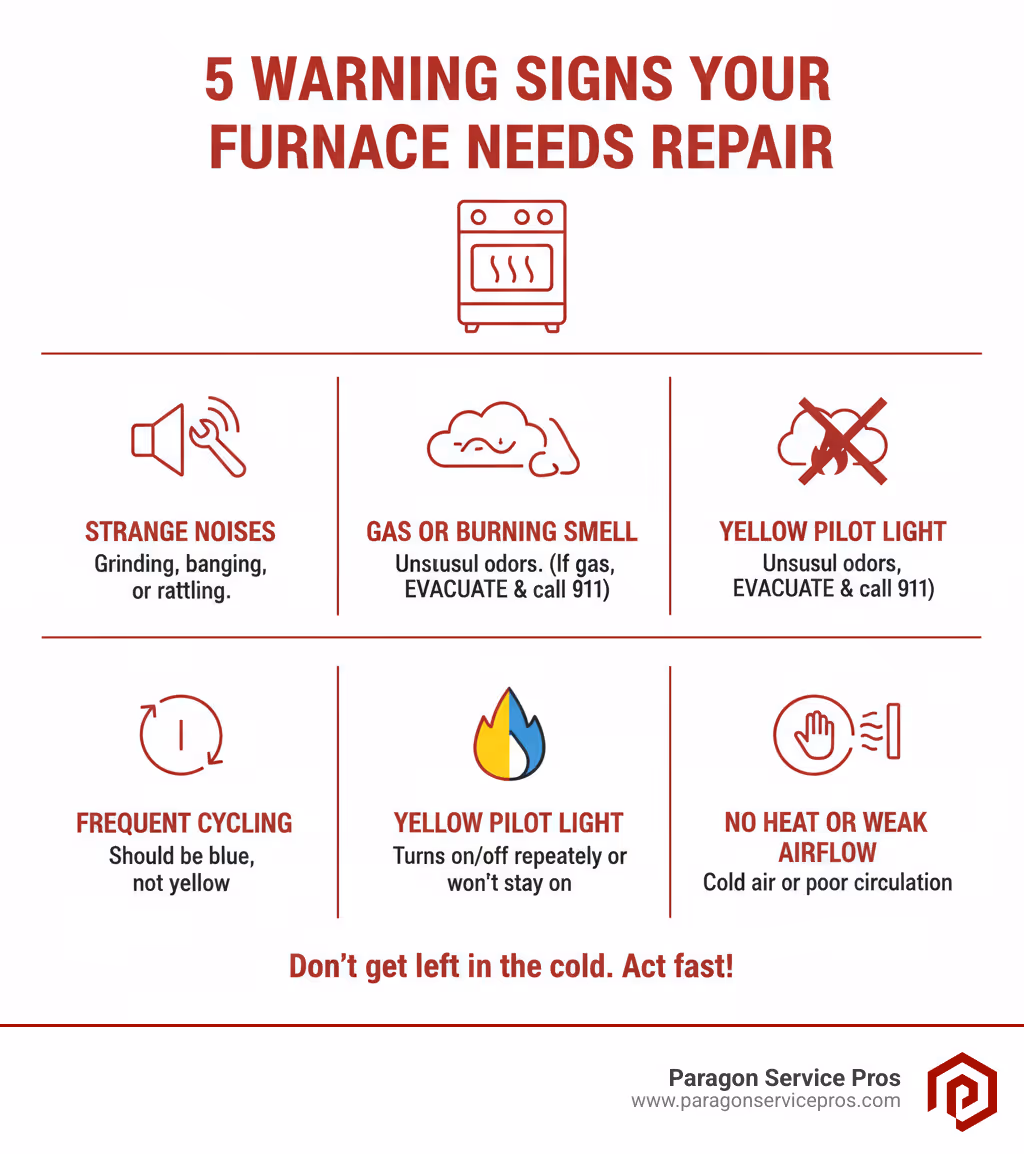 5 WARNING SIGNS YOUR FURNACE NEEDS REPAIR

STRANGE NOISES
Grinding, banging, or rattling.

GAS OR BURNING SMELL
Unsusul odors. (If gas, EVACUATE & call 911)

YELLOW PILOT LIGHT
Unsusul odors, EVACUATE & call 911)

FREQUENT CYCLING
Should be blue, not yellow

YELLOW PILOT LIGHT
Turns on/off repeately or won't stay on

NO HEAT OR WEAK AIRFLOW
Cold air or poor circulation

Don't get left in the cold. Act fast!

Paragon Service Pros
www.paragonservicepros.com