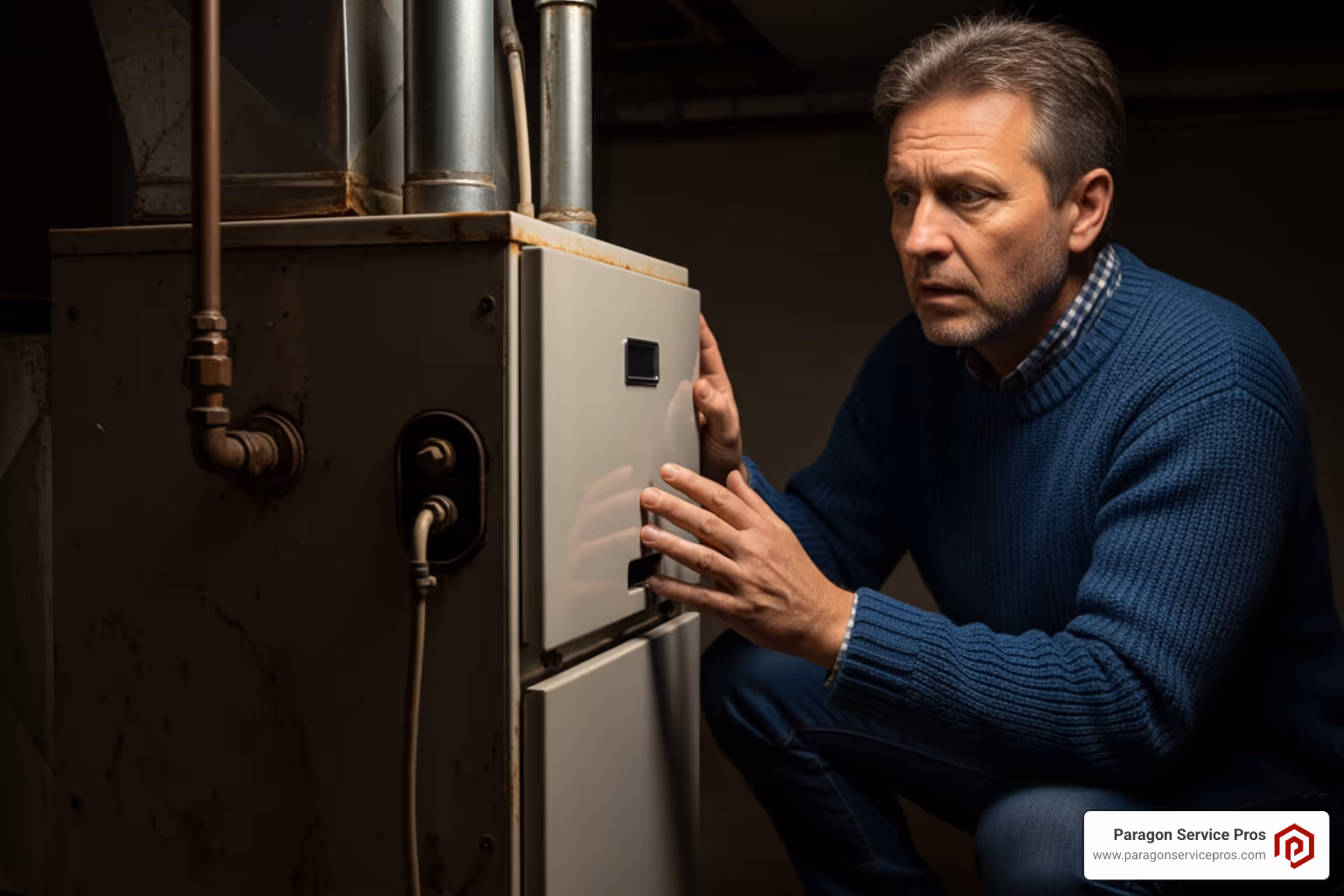 Paragon Service Pros
www.paragonservicepros.com