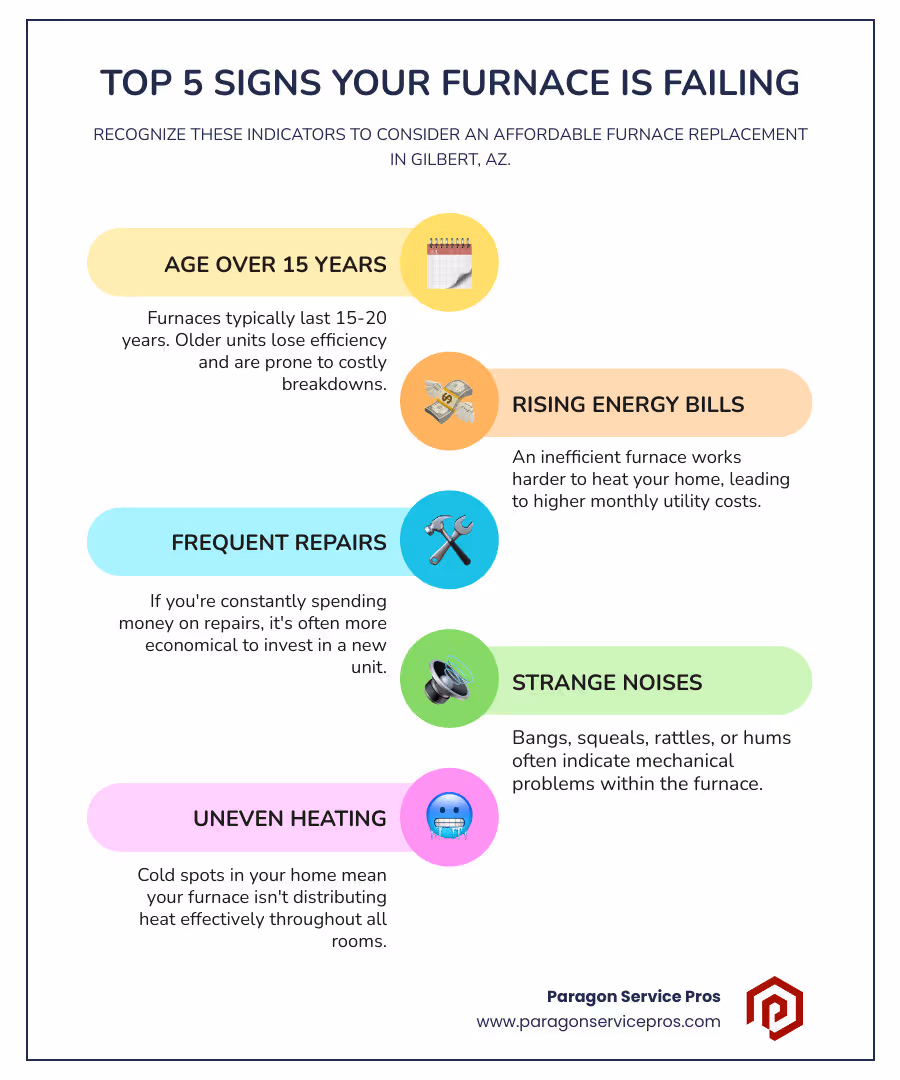 TOP 5 SIGNS YOUR FURNACE IS FAILING

RECOGNIZE THESE INDICATORS TO CONSIDER AN AFFORDABLE FURNACE REPLACEMENT IN GILBERT, AZ.

AGE OVER 15 YEARS

Furnaces typically last 15-20 years. Older units lose efficiency and are prone to costly breakdowns.

RISING ENERGY BILLS

An inefficient furnace works harder to heat your home, leading to higher monthly utility costs.

FREQUENT REPAIRS

If you're constantly spending money on repairs, it's often more economical to invest in a new unit.

STRANGE NOISES

Bangs, squeals, rattles, or hums often indicate mechanical problems within the furnace.

UNEVEN HEATING

Cold spots in your home mean your furnace isn't distributing heat effectively throughout all rooms.

Paragon Service Pros
www.paragonservicepros.com