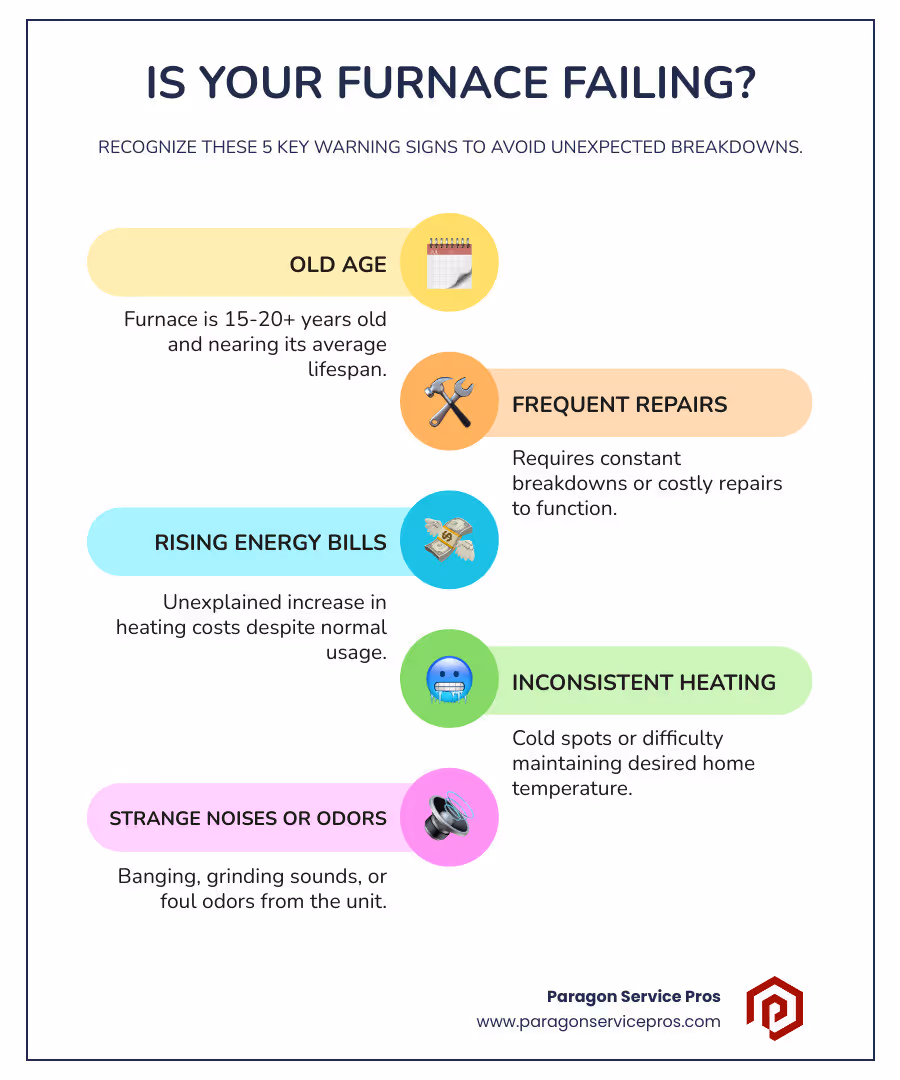 IS YOUR FURNACE FAILING?

RECOGNIZE THESE 5 KEY WARNING SIGNS TO AVOID UNEXPECTED BREAKDOWNS.

OLD AGE

Furnace is 15-20+ years old and nearing its average lifespan.

FREQUENT REPAIRS

Requires constant breakdowns or costly repairs to function.

RISING ENERGY BILLS

Unexplained increase in heating costs despite normal usage.

INCONSISTENT HEATING

Cold spots or difficulty maintaining desired home temperature.

STRANGE NOISES OR ODORS

Banging, grinding sounds, or foul odors from the unit.

Paragon Service Pros
www.paragonservicepros.com