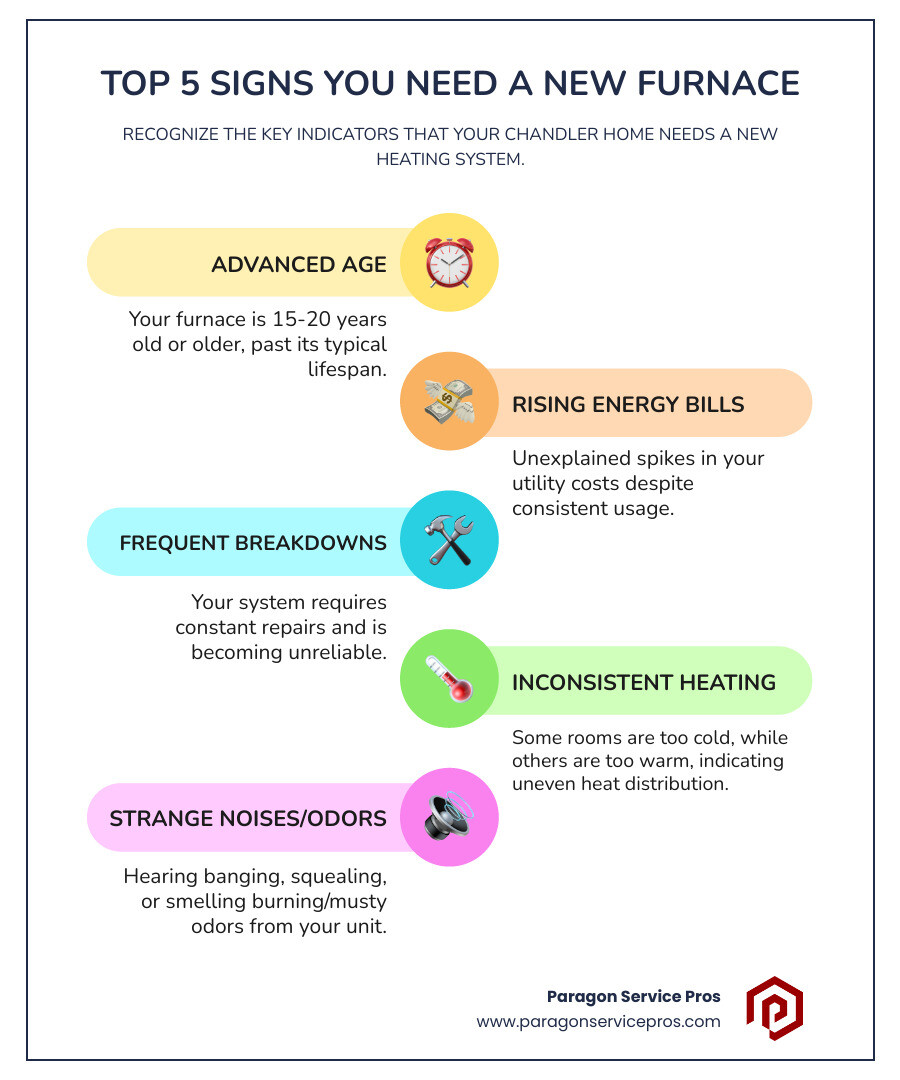 TOP 5 SIGNS YOU NEED A NEW FURNACE

RECOGNIZE THE KEY INDICATORS THAT YOUR CHANDLER HOME NEEDS A NEW HEATING SYSTEM.

ADVANCED AGE

Your furnace is 15-20 years old or older, past its typical lifespan.

RISING ENERGY BILLS

Unexplained spikes in your utility costs despite consistent usage.

FREQUENT BREAKDOWNS

Your system requires constant repairs and is becoming unreliable.

INCONSISTENT HEATING

Some rooms are too cold, while others are too warm, indicating uneven heat distribution.

STRANGE NOISES/ODORS

Hearing banging, squealing, or smelling burning/musty odors from your unit.

Paragon Service Pros
www.paragonservicepros.com